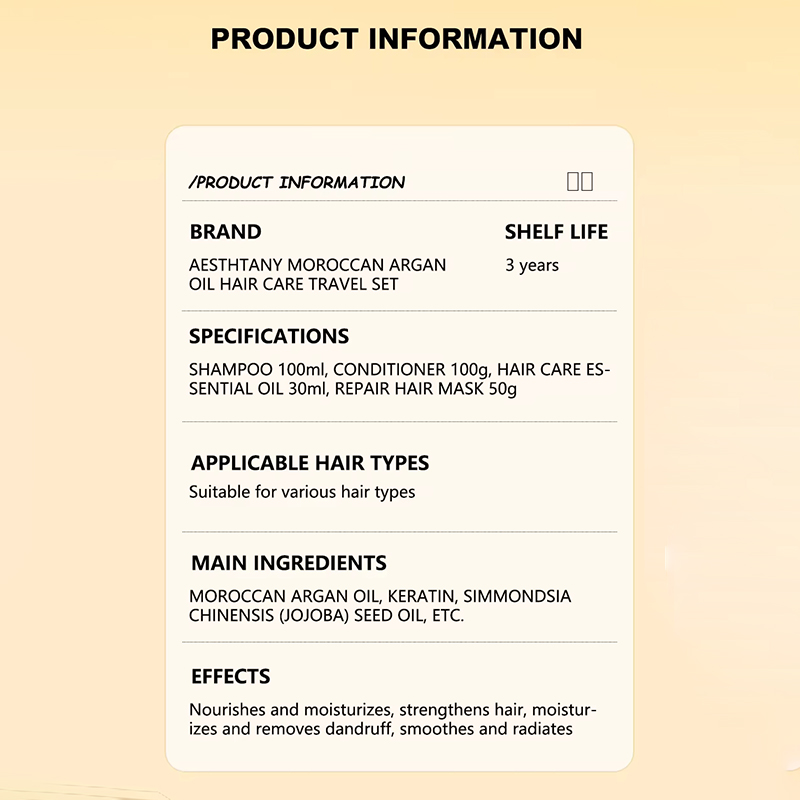 PRODUCT INFORMATION

/PRODUCT INFORMATION

BRAND

AESTHTANY MOROCCAN ARGAN OIL HAIR CARE TRAVEL SET

SHELF LIFE

3 years

SPECIFICATIONS

SHAMPOO 100ml, CONDITIONER 100g, HAIR CARE ESSENTIAL OIL 30ml, REPAIR HAIR MASK 50g

APPLICABLE HAIR TYPES

Suitable for various hair types

MAIN INGREDIENTS

MOROCCAN ARGAN OIL, KERATIN, SIMMONDSIA CHINENSIS (JOJOBA) SEED OIL, ETC.

EFFECTS

Nourishes and moisturizes, strengthens hair, moisturizes and removes dandruff, smoothes and radiates