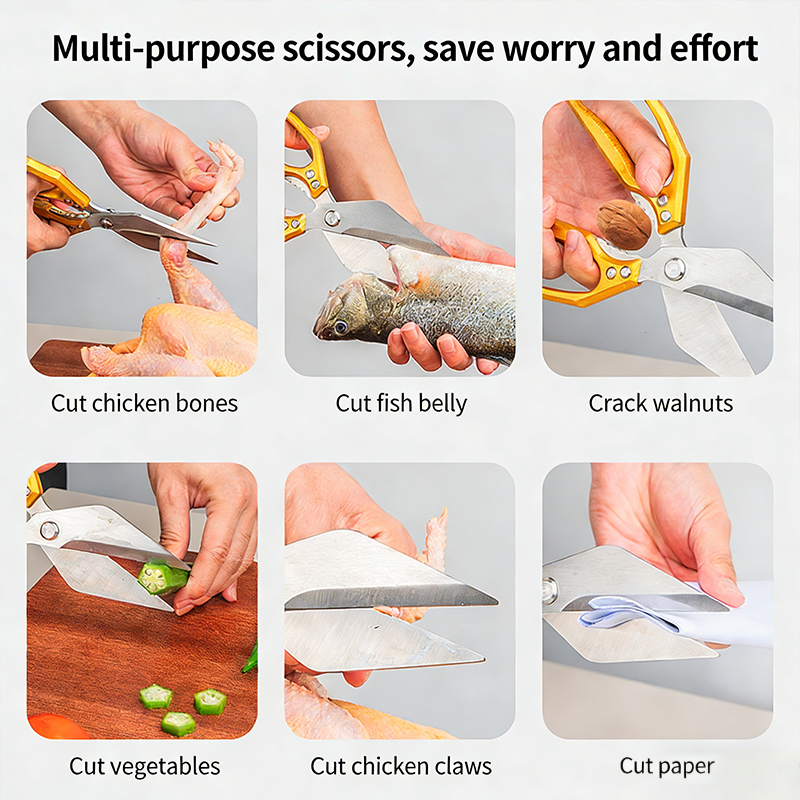 Multi-purpose scissors, save worry and effort

Cut chicken bones

Cut fish belly

Crack walnuts

Cut vegetables

Cut chicken claws

Cut paper