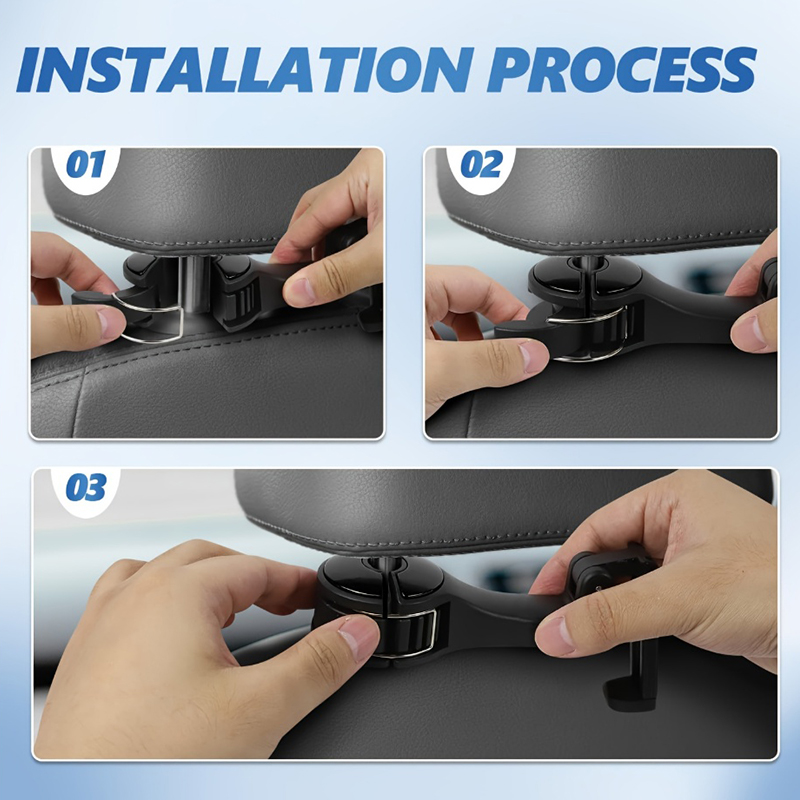 INSTALLATION PROCESS

01

02

03