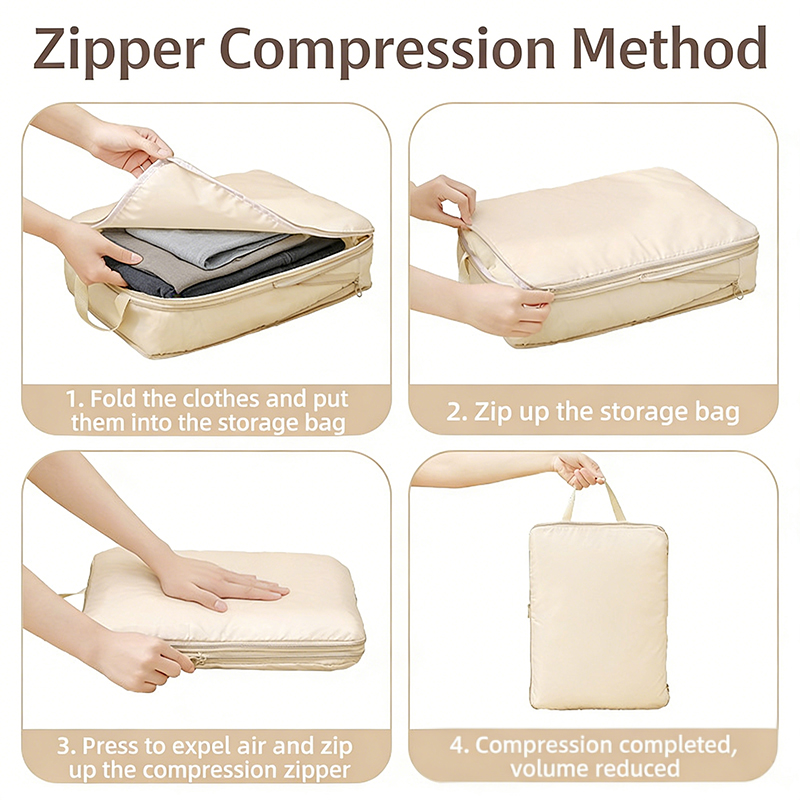 Zipper Compression Method

1. Fold the clothes and put them into the storage bag

2. Zip up the storage bag

3. Press to expel air and zip up the compression zipper

4. Compression completed, volume reduced