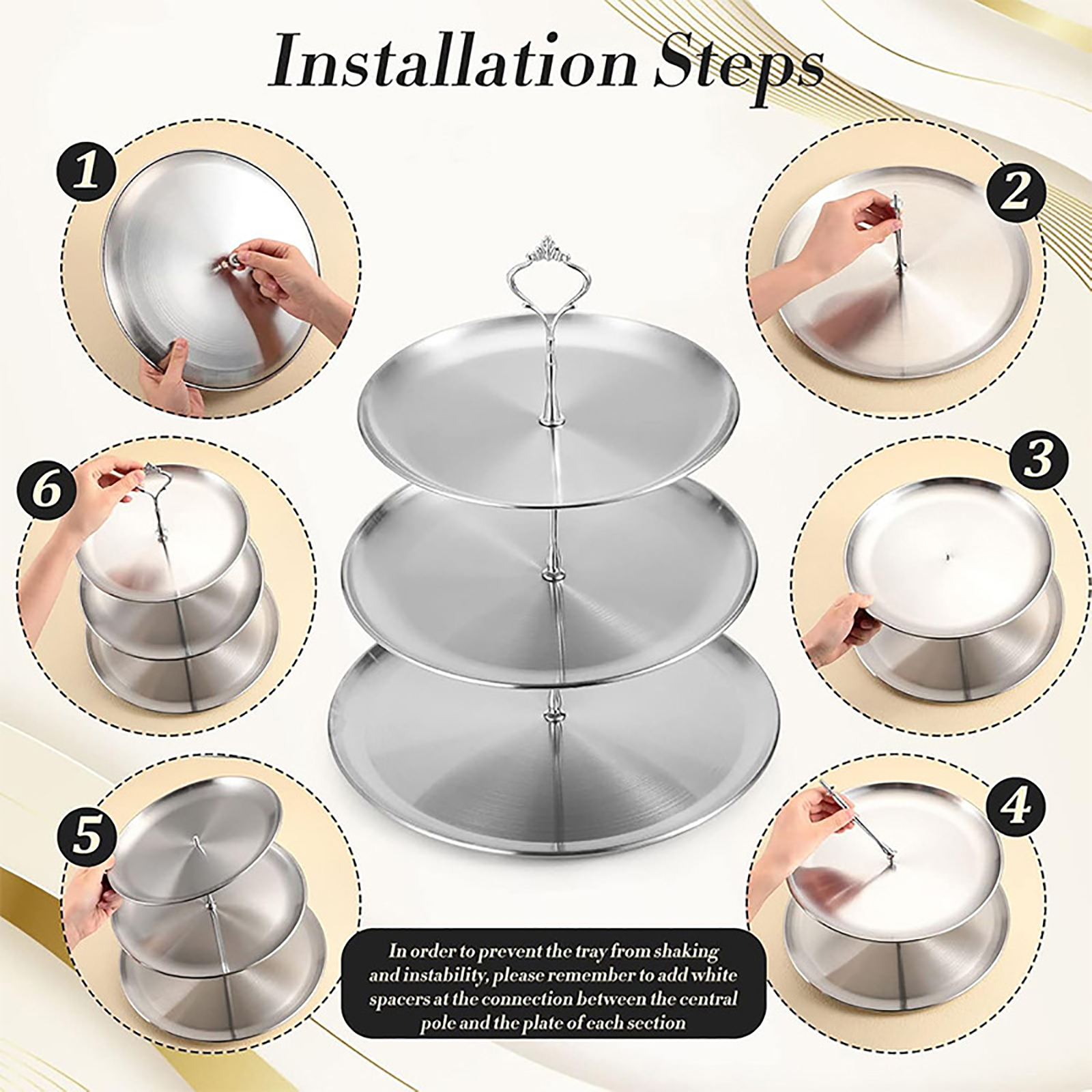 Installation Steps

1

2

6

3

5

4

In order to prevent the tray from shaking and instability, please remember to add white spacers at the connection between the central pole and the plate of each section