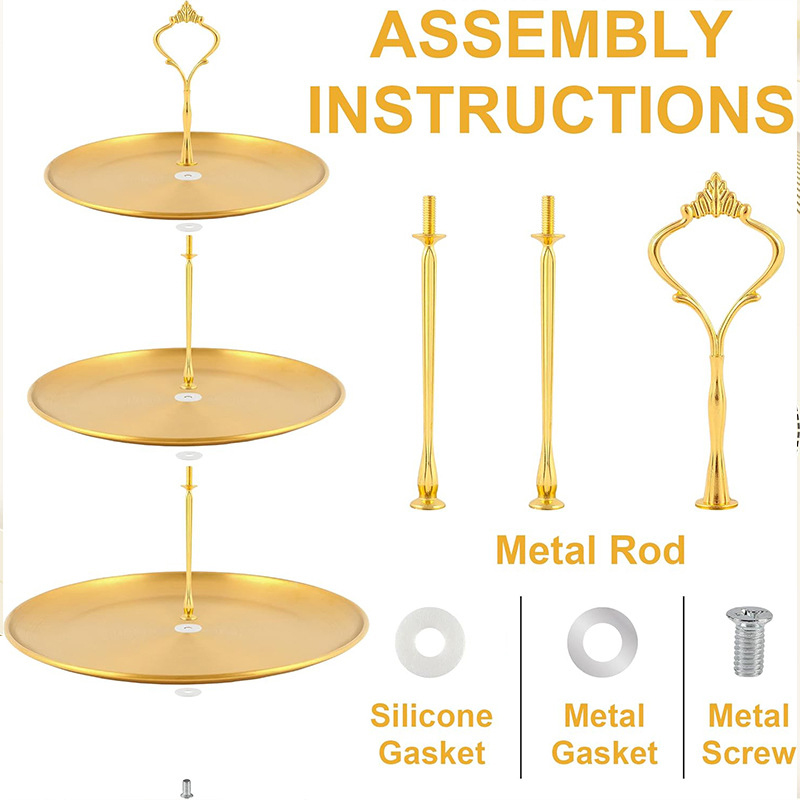 ASSEMBLY INSTRUCTIONS

Metal Rod

Silicone Gasket

Metal Gasket

Metal Screw