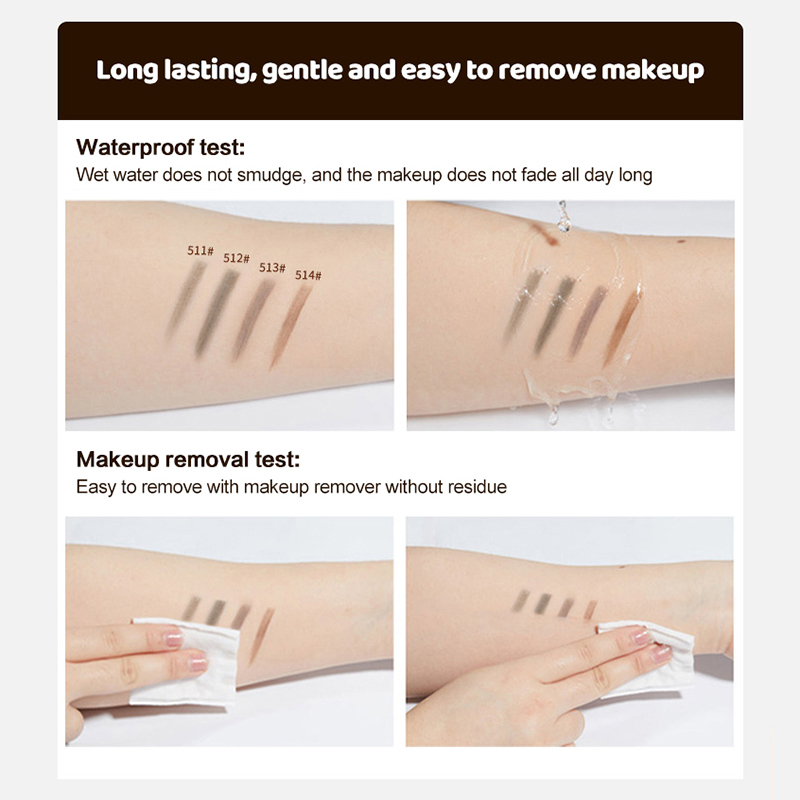 Long lasting, gentle and easy to remove makeup

Waterproof test:
Wet water does not smudge, and the makeup does not fade all day long

511# 512# 513# 514#

Makeup removal test:
Easy to remove with makeup remover without residue