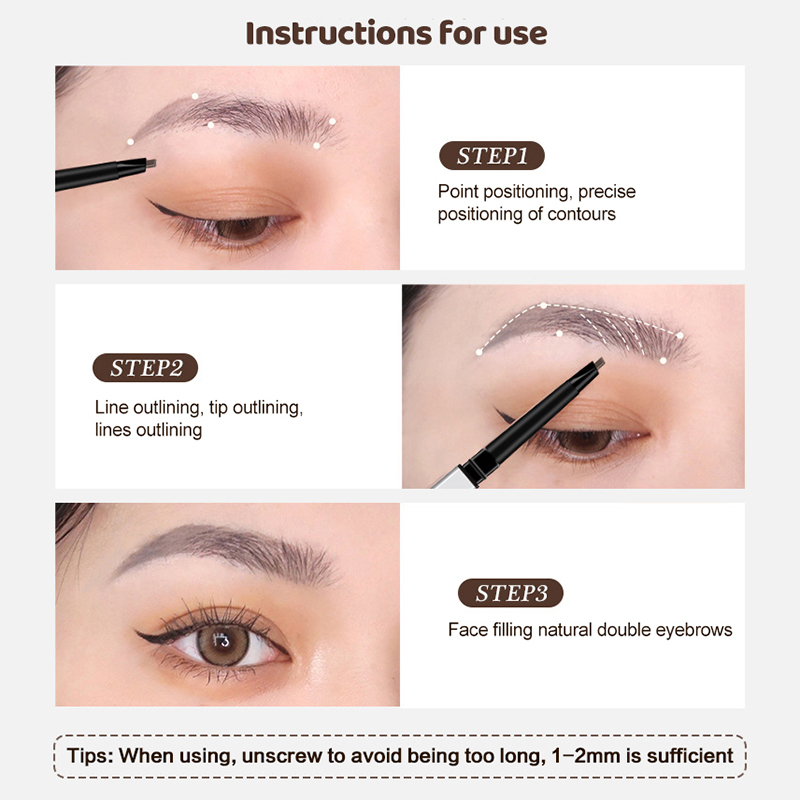 Instructions for use

STEP1

Point positioning, precise positioning of contours

STEP2

Line outlining, tip outlining, lines outlining

STEP3

Face filling natural double eyebrows

Tips: When using, unscrew to avoid being too long, 1–2mm is sufficient