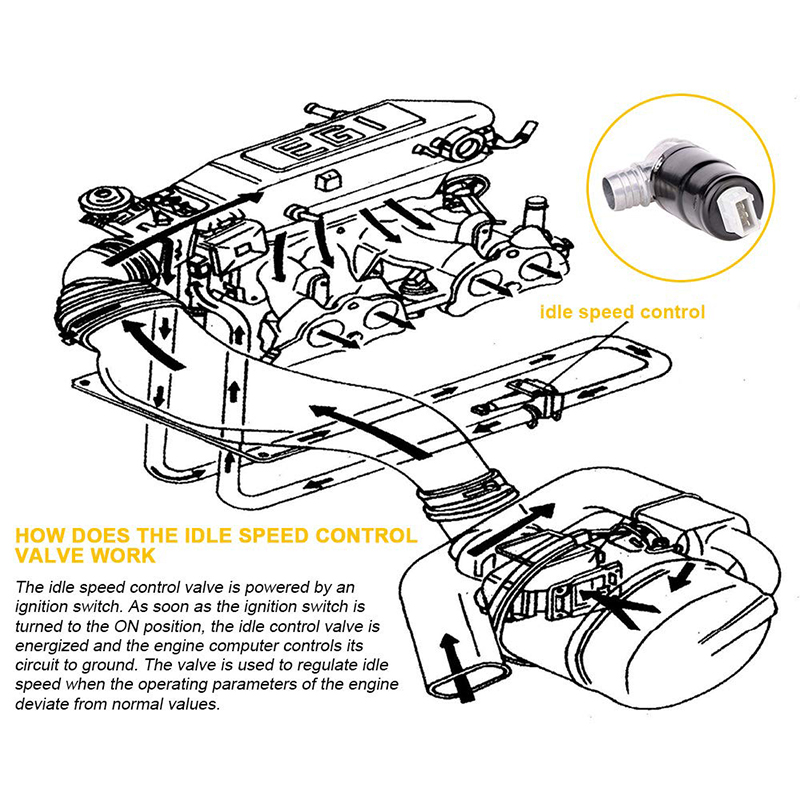 EGI

idle speed control

HOW DOES THE IDLE SPEED CONTROL VALVE WORK

The idle speed control valve is powered by an ignition switch. As soon as the ignition switch is turned to the ON position, the idle control valve is energized and the engine computer controls its circuit to ground. The valve is used to regulate idle speed when the operating parameters of the engine deviate from normal values.