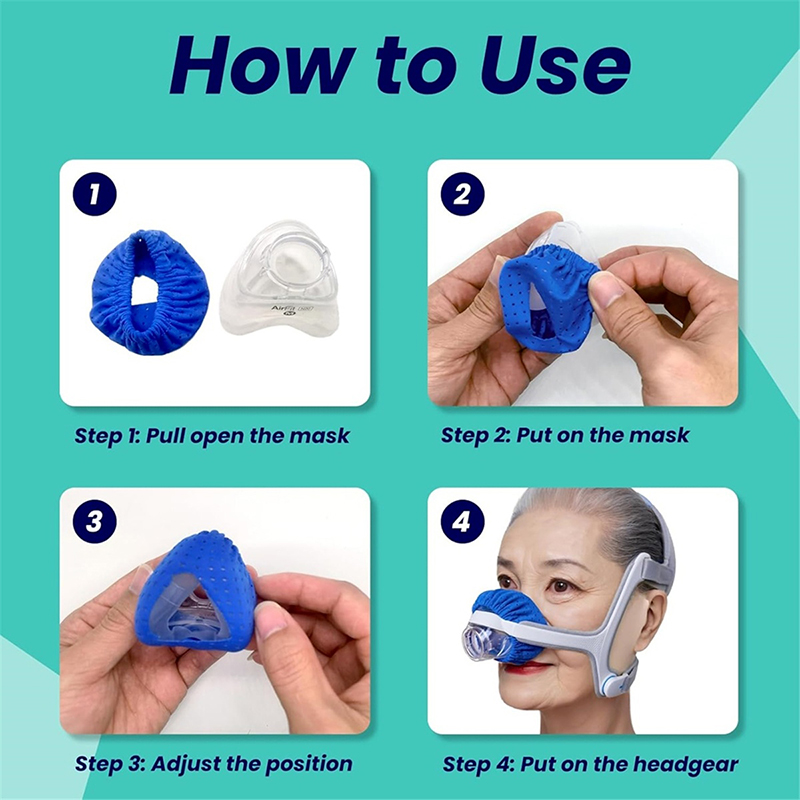 How to Use

1

AirFit

Step 1: Pull open the mask

2

Step 2: Put on the mask

3

Step 3: Adjust the position

4

Step 4: Put on the headgear