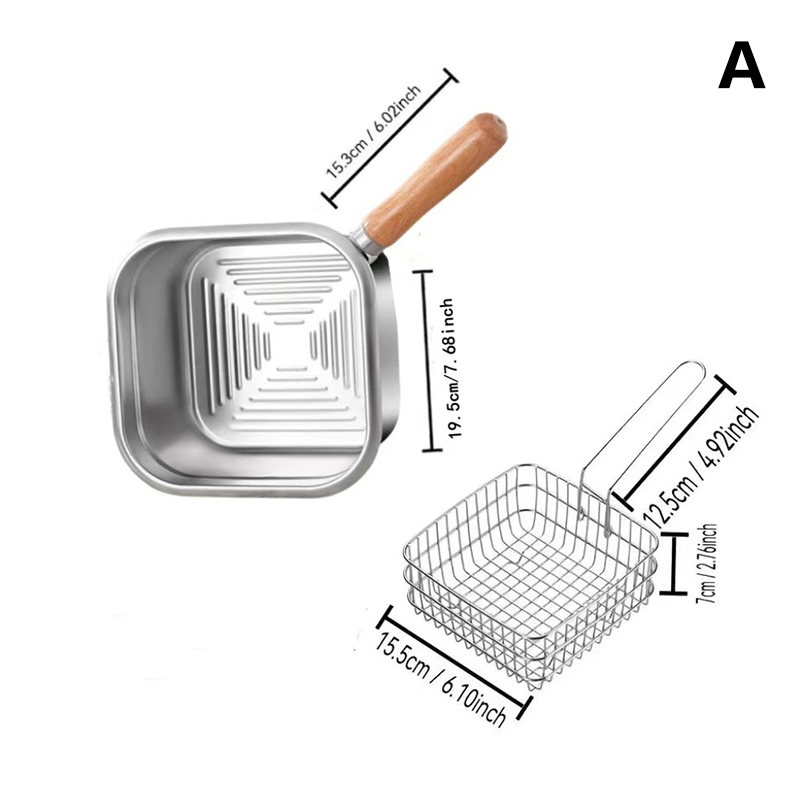 A

15.3cm / 6.02inch

19. 5cm/7. 68inch

12.5cm / 4.92inch

7cm / 2.76inch

15.5cm / 6.10inch