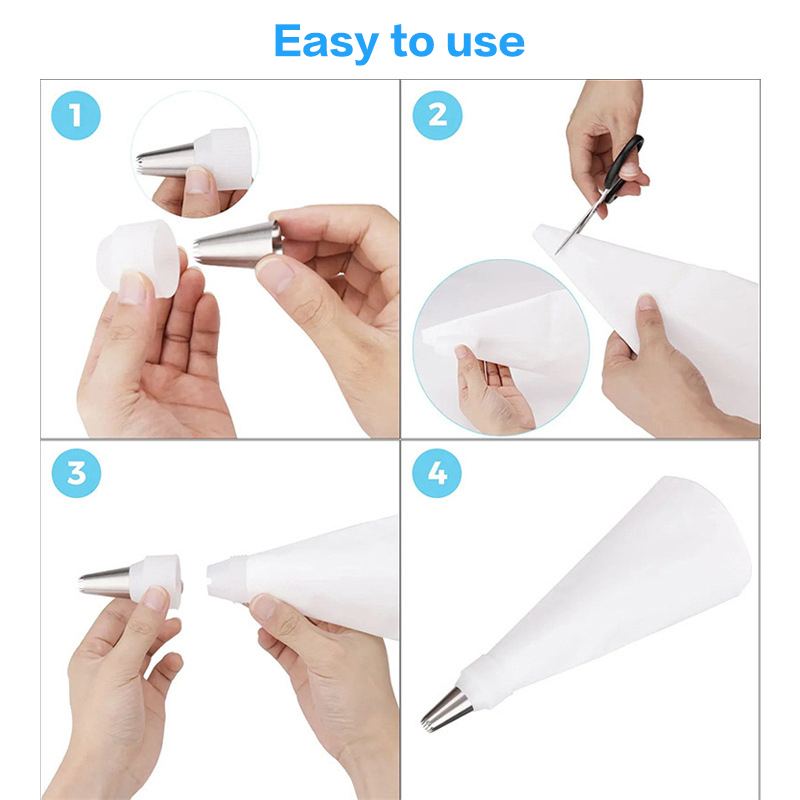 Easy to use

1

2

3

4