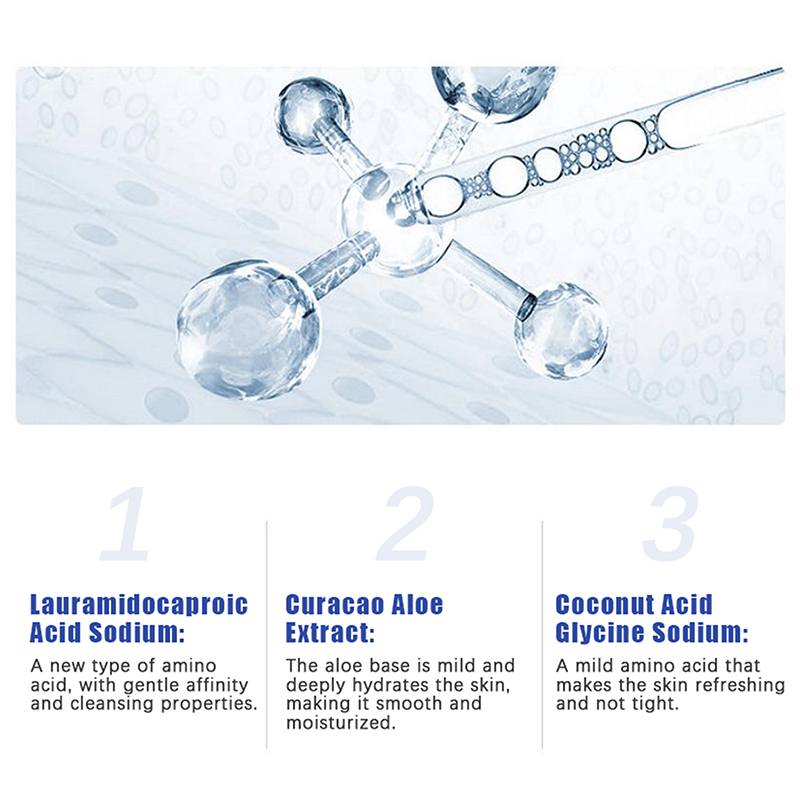 1

Lauramidocaproic Acid Sodium:

A new type of amino acid, with gentle affinity and cleansing properties.

2

Curacao Aloe Extract:

The aloe base is mild and deeply hydrates the skin, making it smooth and moisturized.

3

Coconut Acid Glycine Sodium:

A mild amino acid that makes the skin refreshing and not tight.