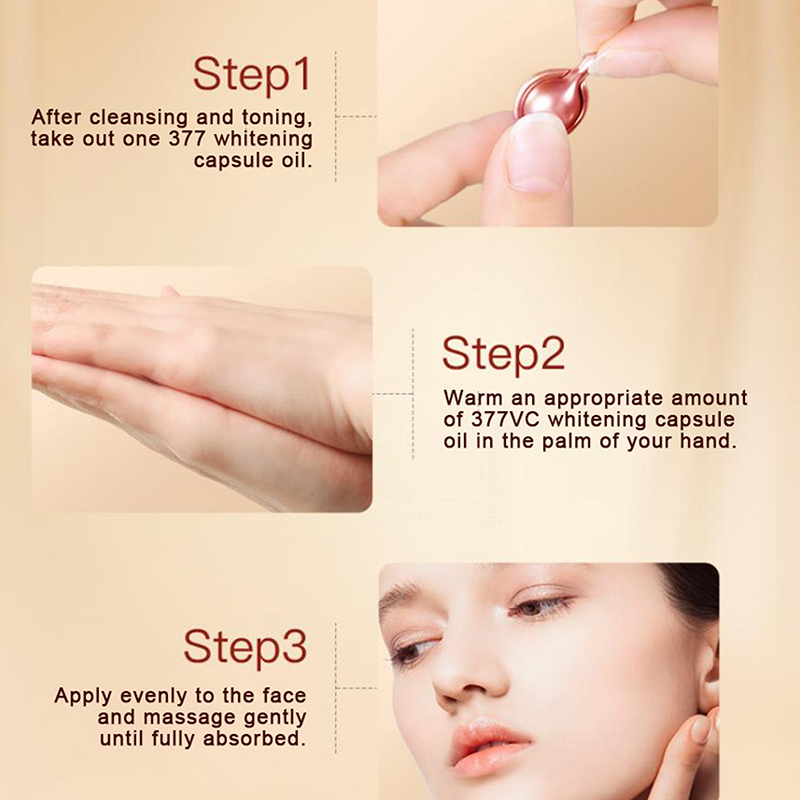 Step1

After cleansing and toning, take out one 377 whitening capsule oil.

Step2

Warm an appropriate amount of 377VC whitening capsule oil in the palm of your hand.

Step3

Apply evenly to the face and massage gently until fully absorbed.