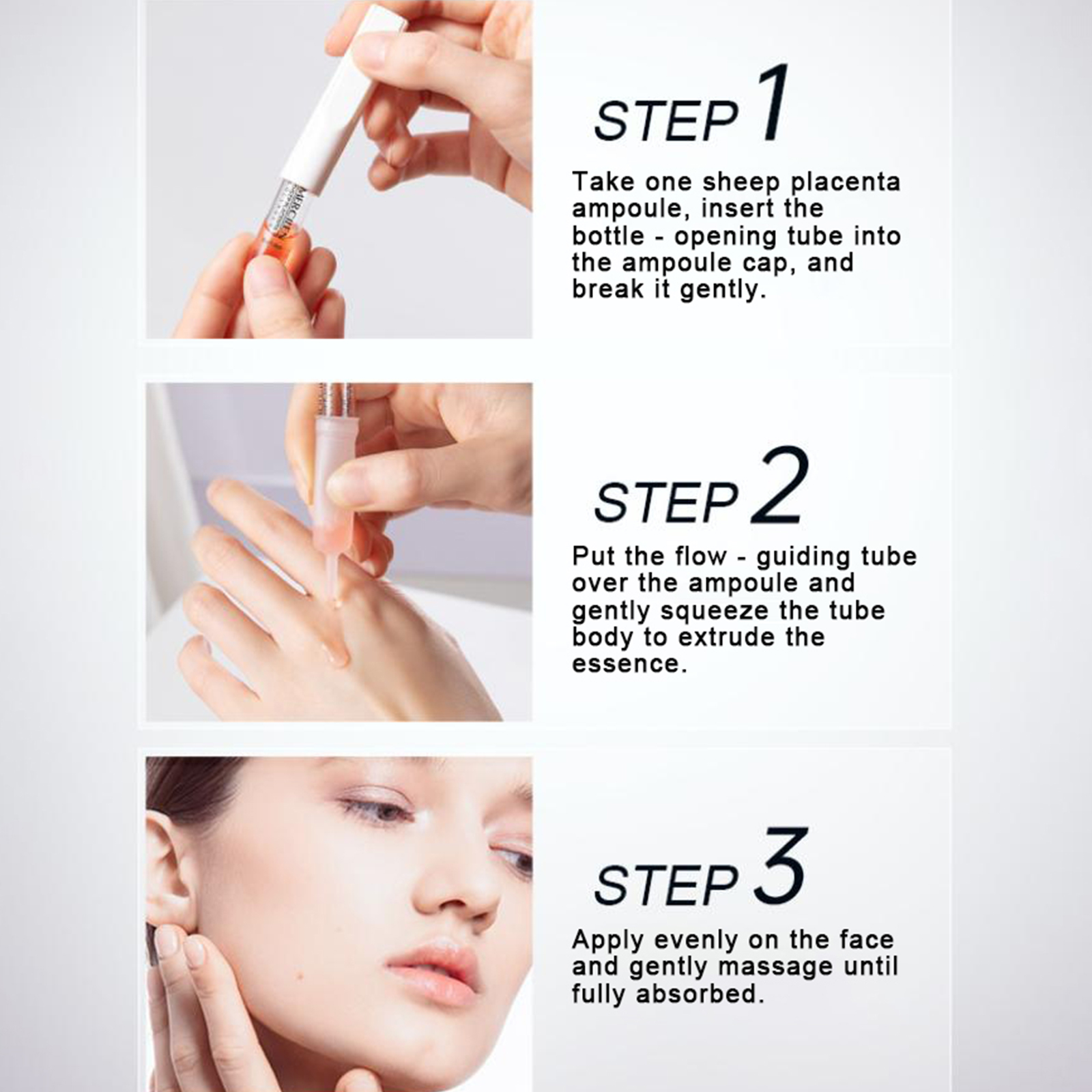 MERCHEN

STEP 1

Take one sheep placenta ampoule, insert the bottle - opening tube into the ampoule cap, and break it gently.

STEP 2

Put the flow - guiding tube over the ampoule and gently squeeze the tube body to extrude the essence.

STEP 3

Apply evenly on the face and gently massage until fully absorbed.