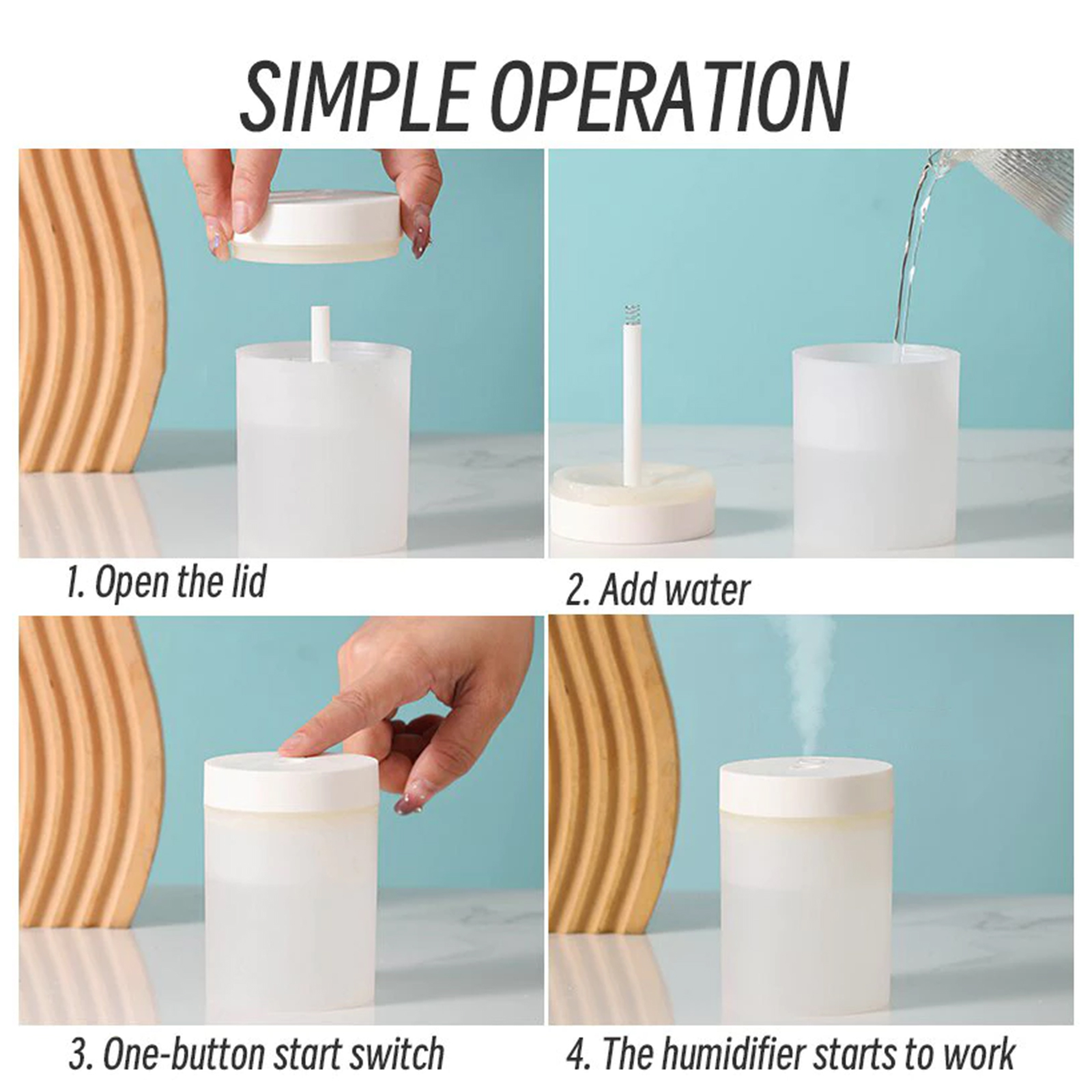 SIMPLE OPERATION

1. Open the lid

2. Add water

3. One-button start switch

4. The humidifier starts to work