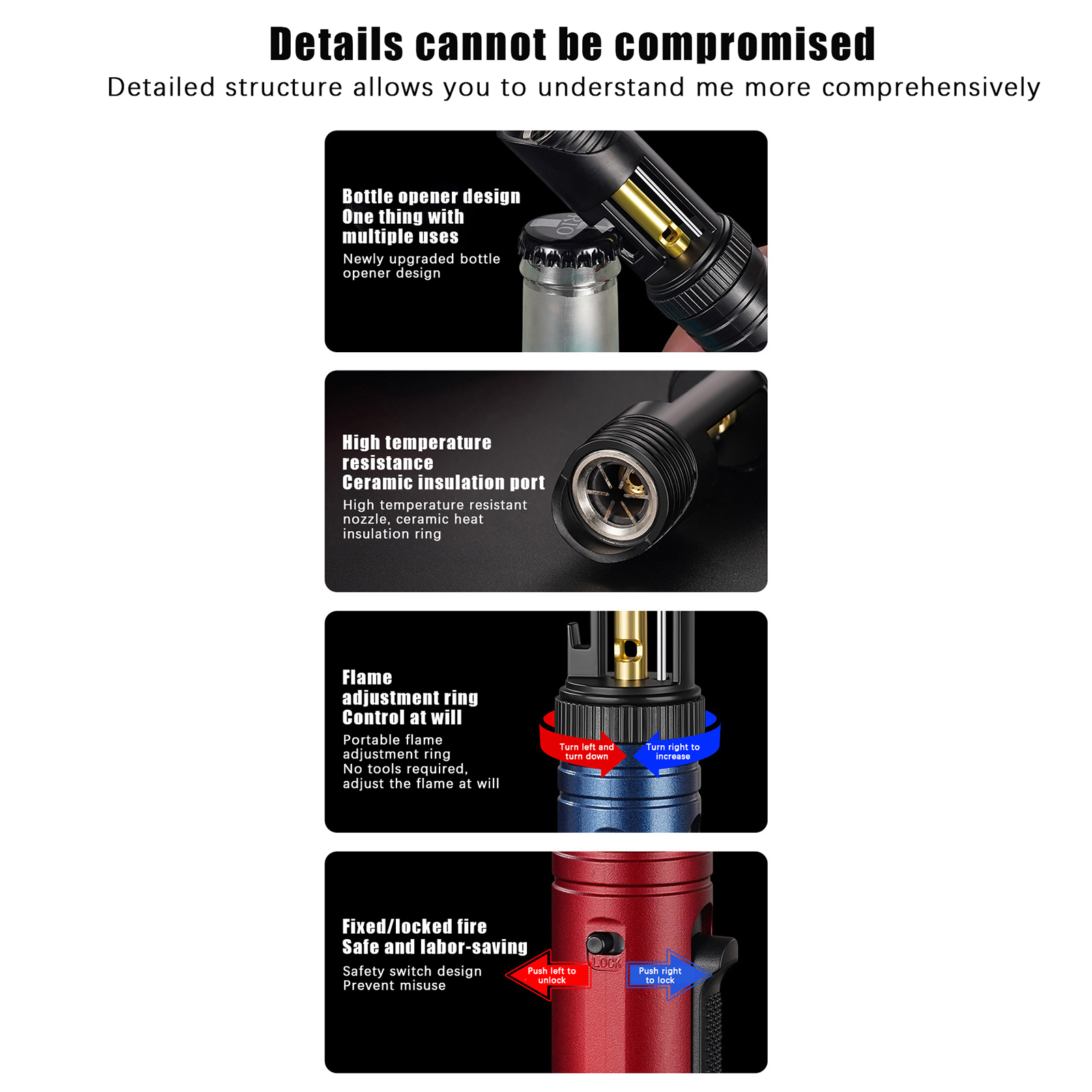 Details cannot be compromised

Detailed structure allows you to understand me more comprehensively

Bottle opener design
One thing with multiple uses

Newly upgraded bottle opener design

High temperature resistance
Ceramic insulation port

High temperature resistant nozzle, ceramic heat insulation ring

Flame adjustment ring
Control at will

Portable flame adjustment ring
No tools required, adjust the flame at will

Turn left and turn down

Turn right to increase

Fixed/locked fire
Safe and labor-saving

Safety switch design
Prevent misuse

Push left to unlock

LOCK

Push right to lock