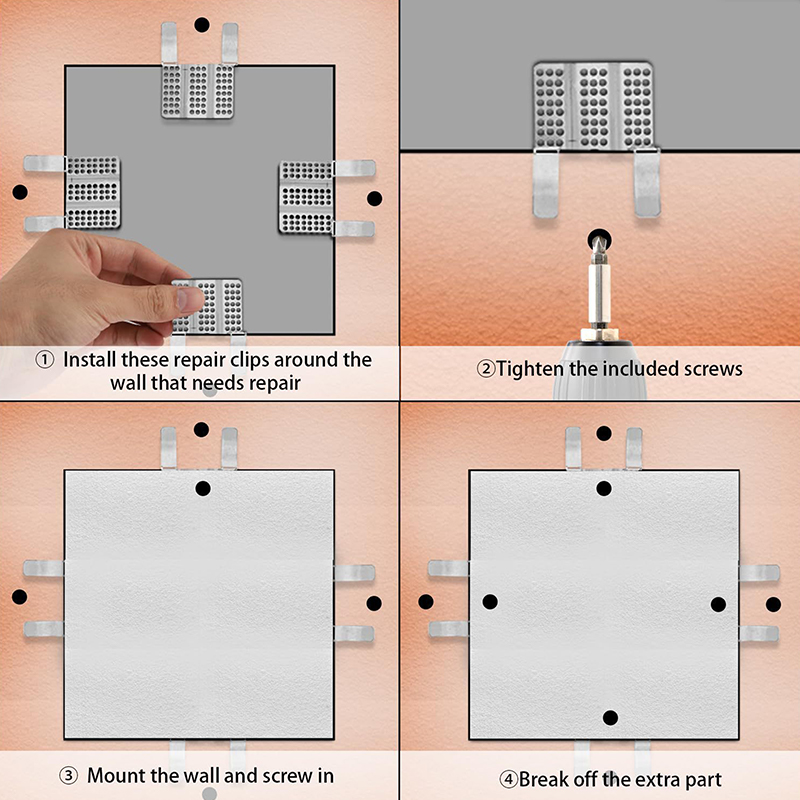 ① Install these repair clips around the wall that needs repair

②Tighten the included screws

③ Mount the wall and screw in

④Break off the extra part