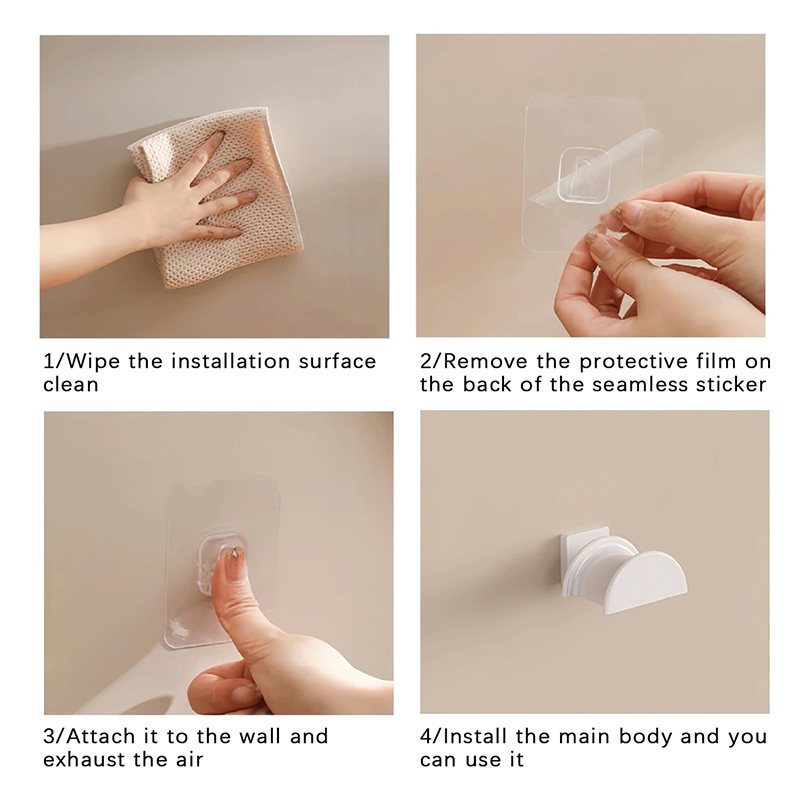 1/Wipe the installation surface clean

2/Remove the protective film on the back of the seamless sticker

3/Attach it to the wall and exhaust the air

4/Install the main body and you can use it