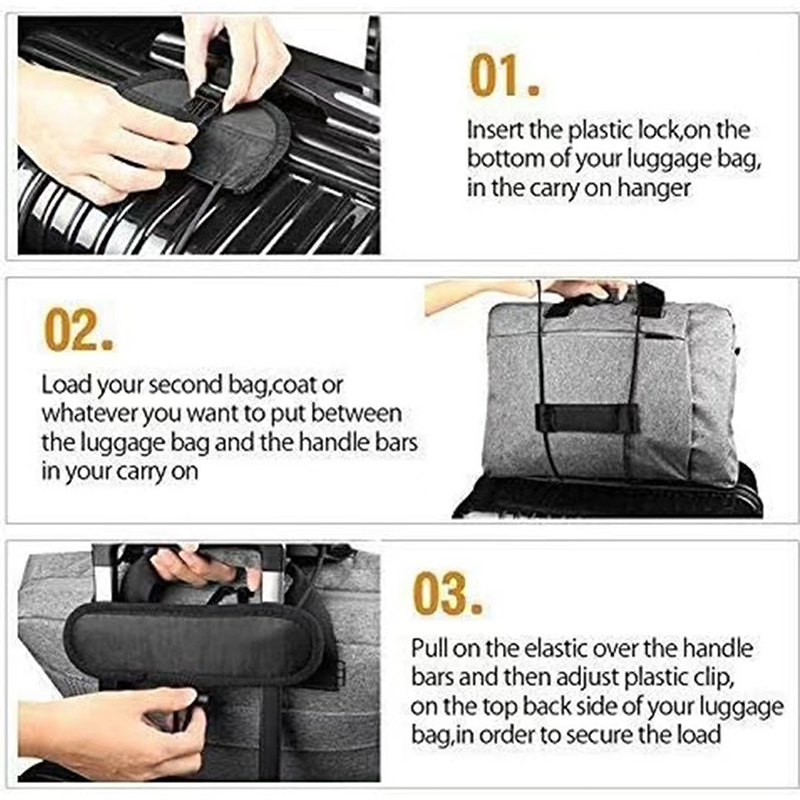 01.

Insert the plastic lock,on the bottom of your luggage bag, in the carry on hanger

02.

Load your second bag,coat or whatever you want to put between the luggage bag and the handle bars in your carry on

03.

Pull on the elastic over the handle bars and then adjust plastic clip, on the top back side of your luggage bag,in order to secure the load