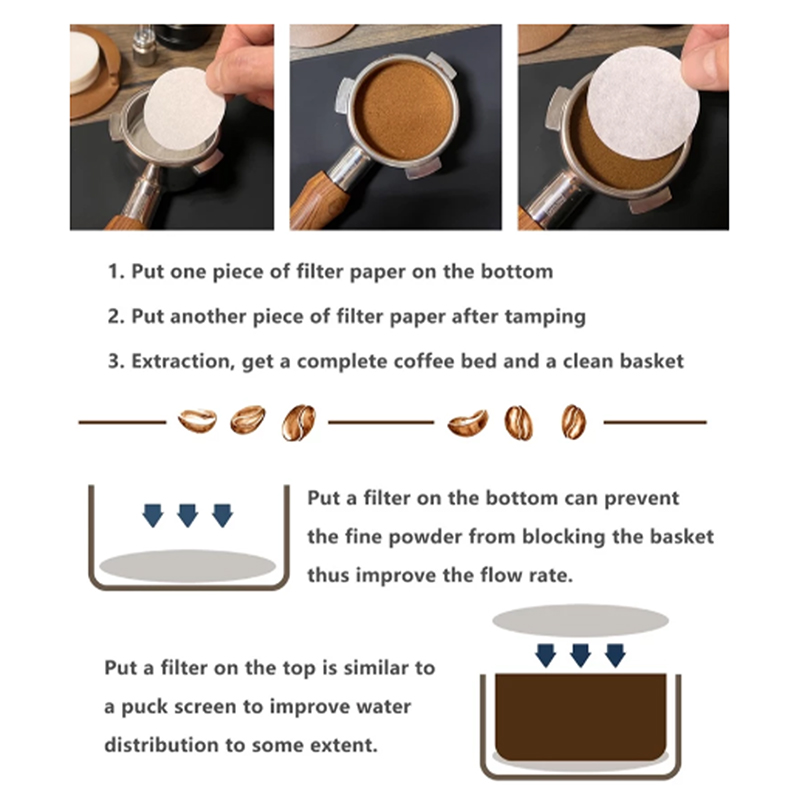 1. Put one piece of filter paper on the bottom

2. Put another piece of filter paper after tamping

3. Extraction, get a complete coffee bed and a clean basket

Put a filter on the bottom can prevent the fine powder from blocking the basket thus improve the flow rate.

Put a filter on the top is similar to a puck screen to improve water distribution to some extent.