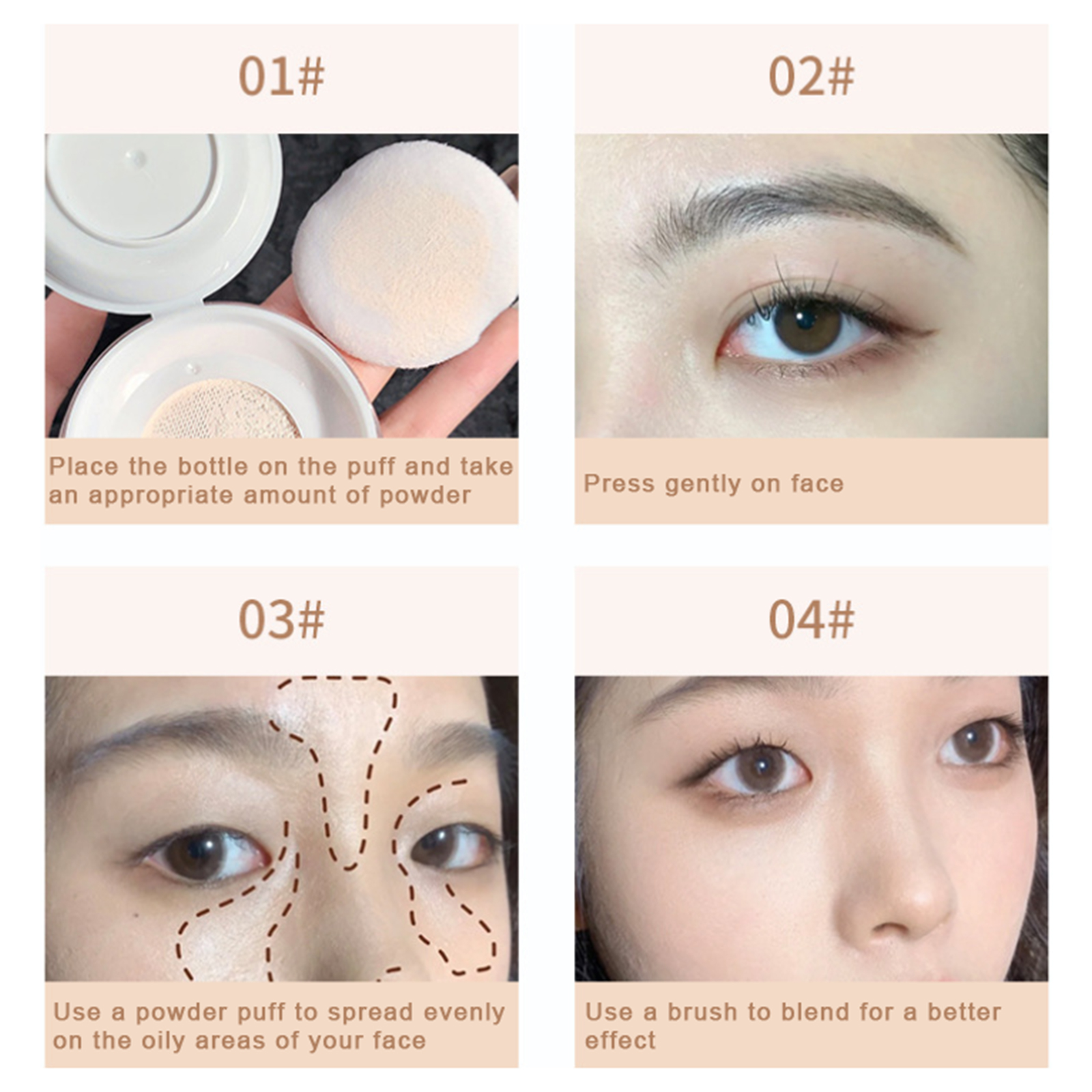 01#

Place the bottle on the puff and take an appropriate amount of powder

02#

Press gently on face

03#

Use a powder puff to spread evenly on the oily areas of your face

04#

Use a brush to blend for a better effect