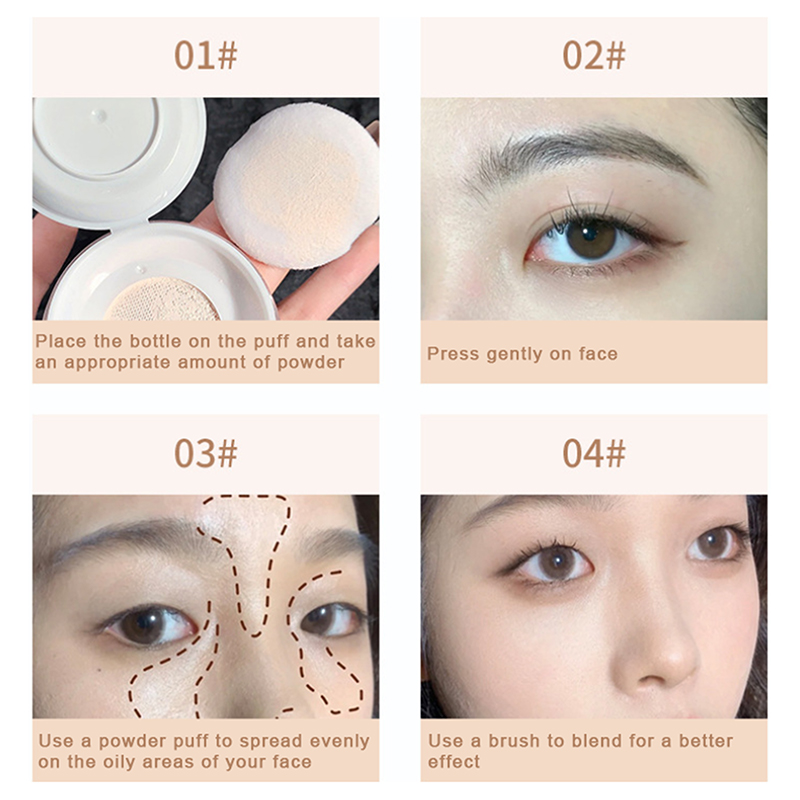 01#

Place the bottle on the puff and take an appropriate amount of powder

02#

Press gently on face

03#

Use a powder puff to spread evenly on the oily areas of your face

04#

Use a brush to blend for a better effect