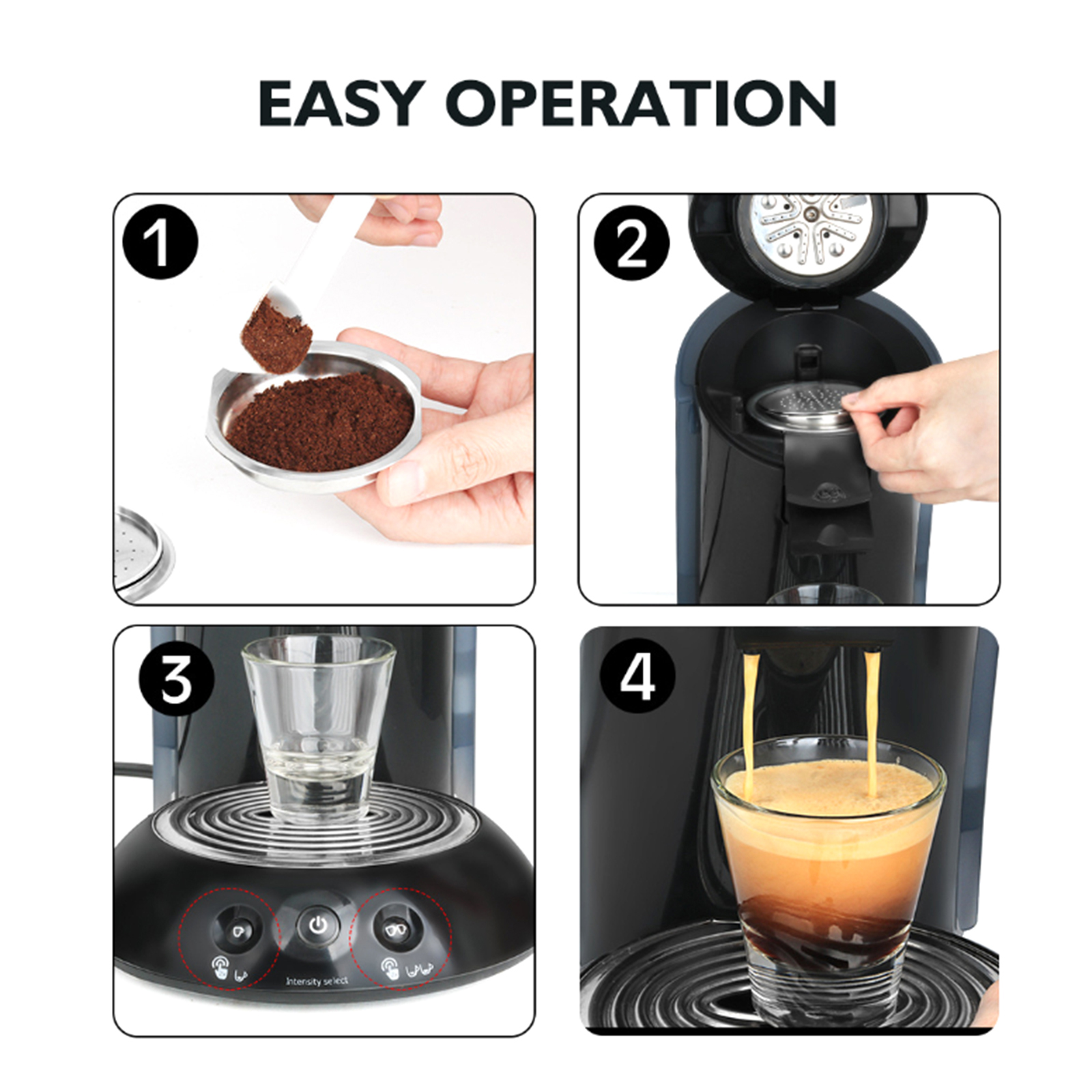 EASY OPERATION

1

2

3

Intensity select

4