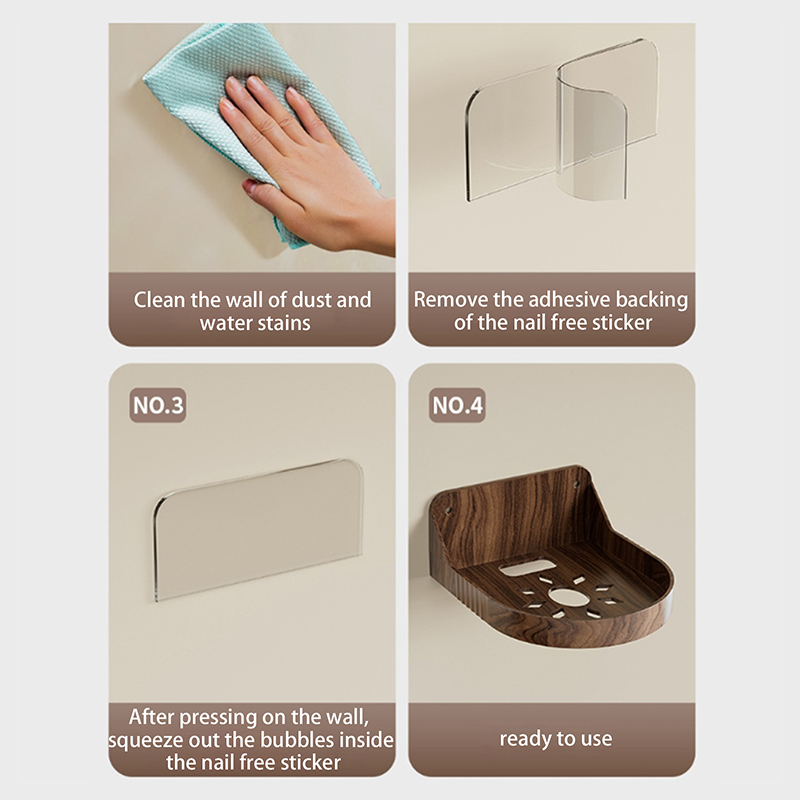 Clean the wall of dust and water stains

Remove the adhesive backing of the nail free sticker

NO.3

After pressing on the wall, squeeze out the bubbles inside the nail free sticker

NO.4

ready to use