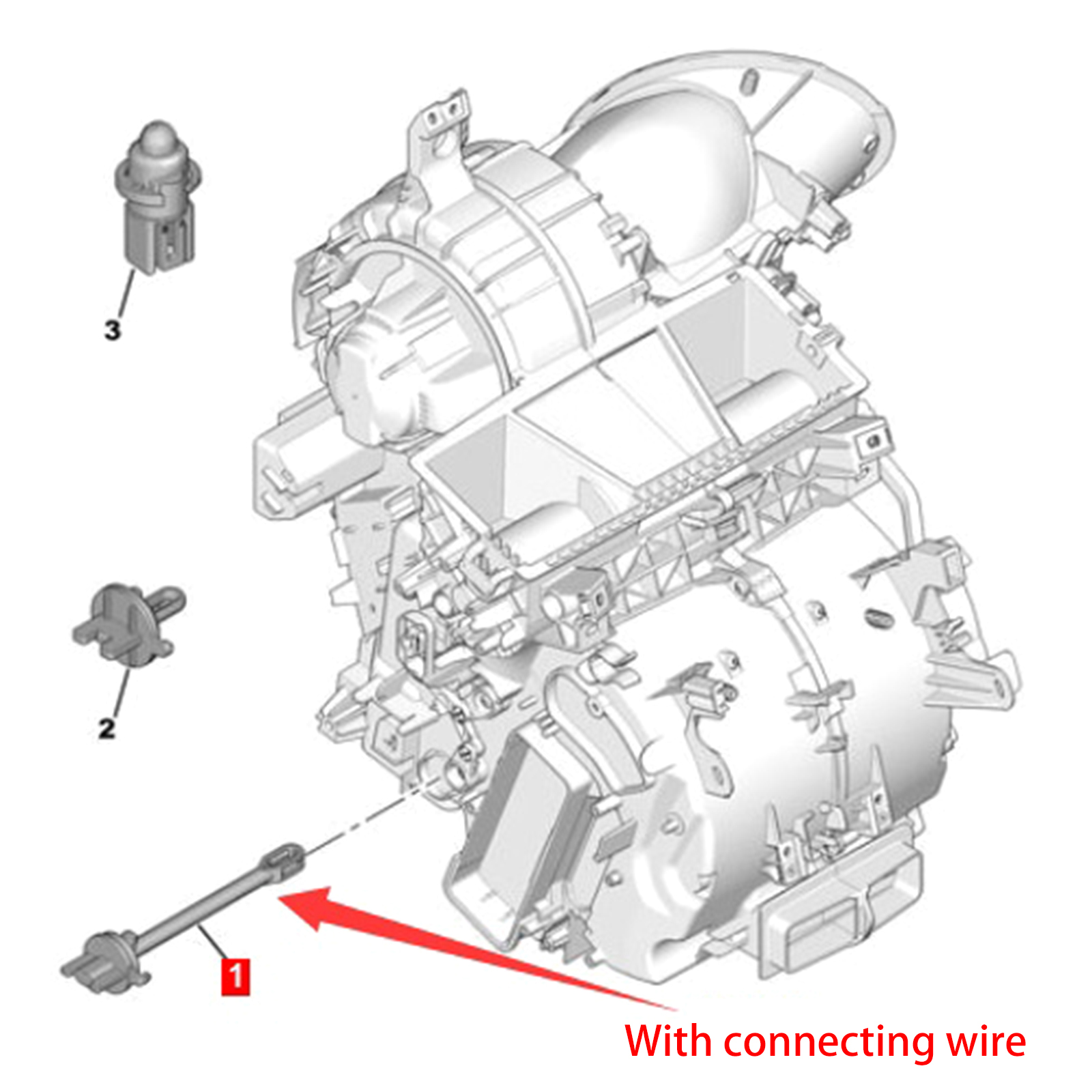 3

2

1

With connecting wire