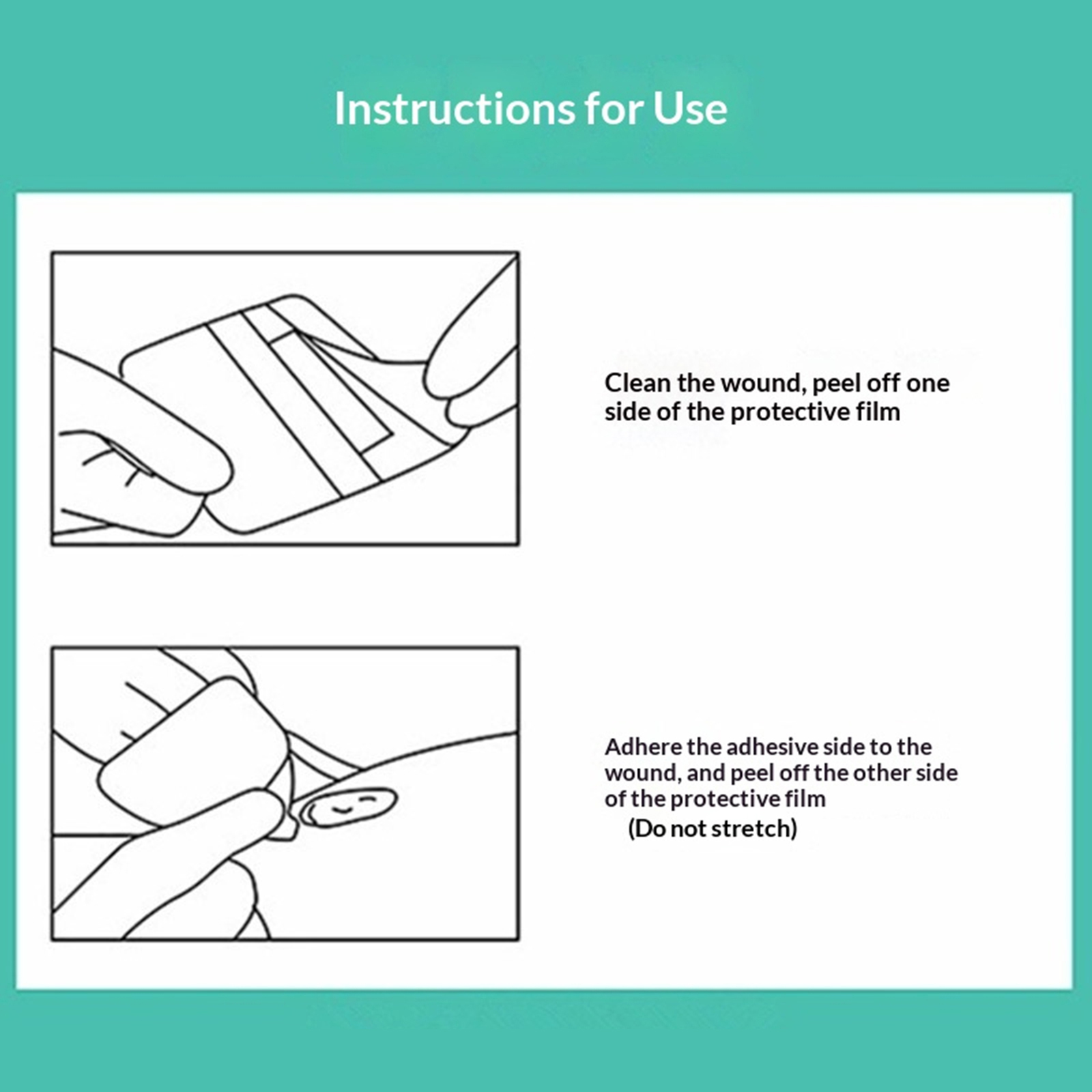 Instructions for Use

Clean the wound, peel off one side of the protective film

Adhere the adhesive side to the wound, and peel off the other side of the protective film
(Do not stretch)