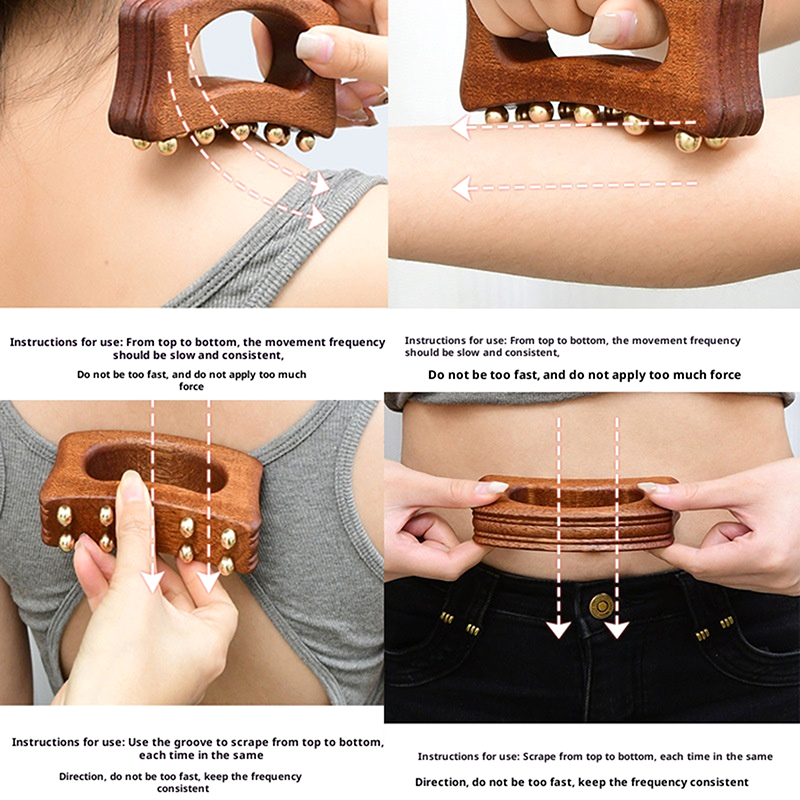 Instructions for use: From top to bottom, the movement frequency should be slow and consistent,

Do not be too fast, and do not apply too much force

Instructions for use: From top to bottom, the movement frequency should be slow and consistent,

Do not be too fast, and do not apply too much force

Instructions for use: Use the groove to scrape from top to bottom, each time in the same

Direction, do not be too fast, keep the frequency consistent

Instructions for use: Scrape from top to bottom, each time in the same

Direction, do not be too fast, keep the frequency consistent