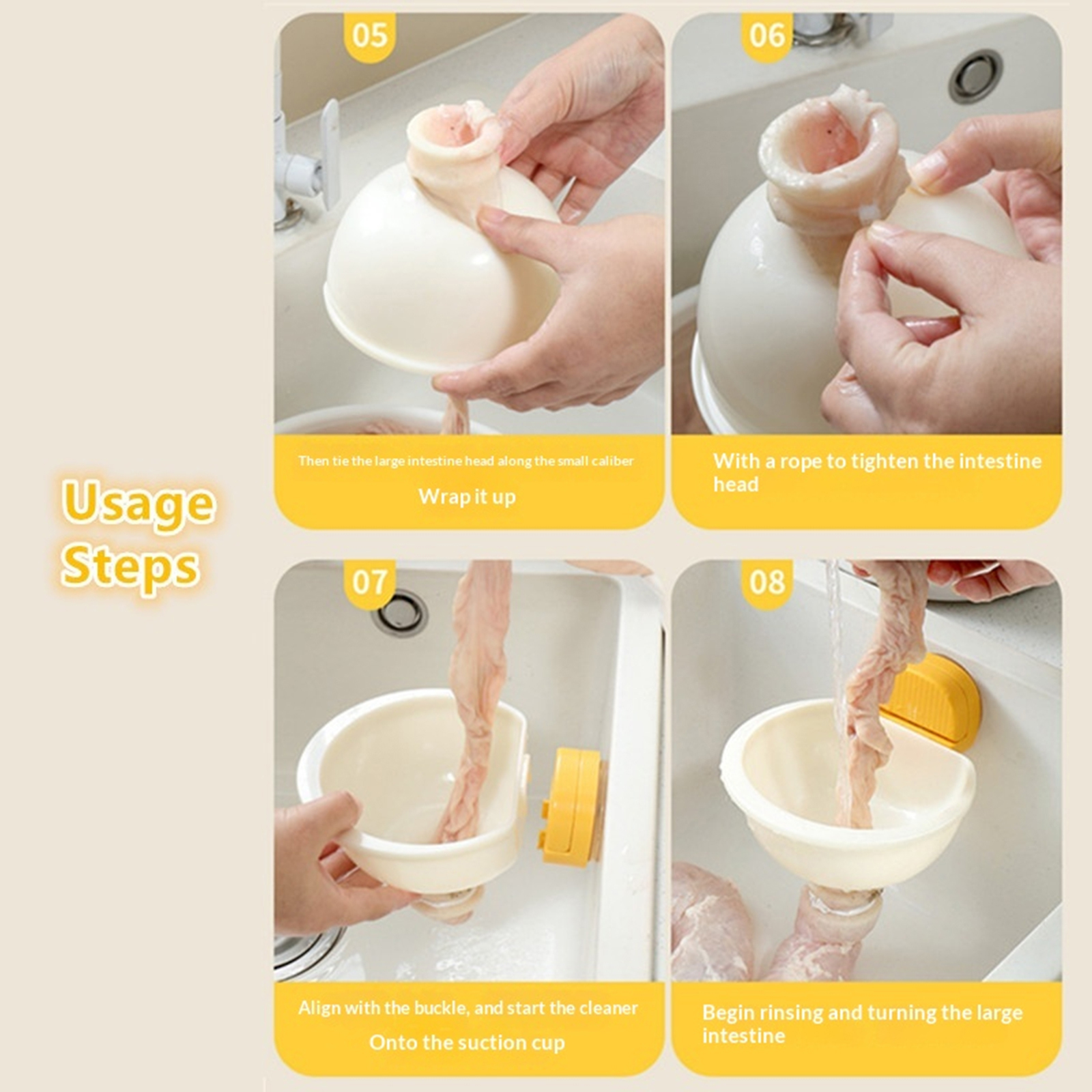 Usage Steps

05

Then tie the large intestine head along the small caliber

Wrap it up

06

With a rope to tighten the intestine head

07

Align with the buckle, and start the cleaner

Onto the suction cup

08

Begin rinsing and turning the large intestine