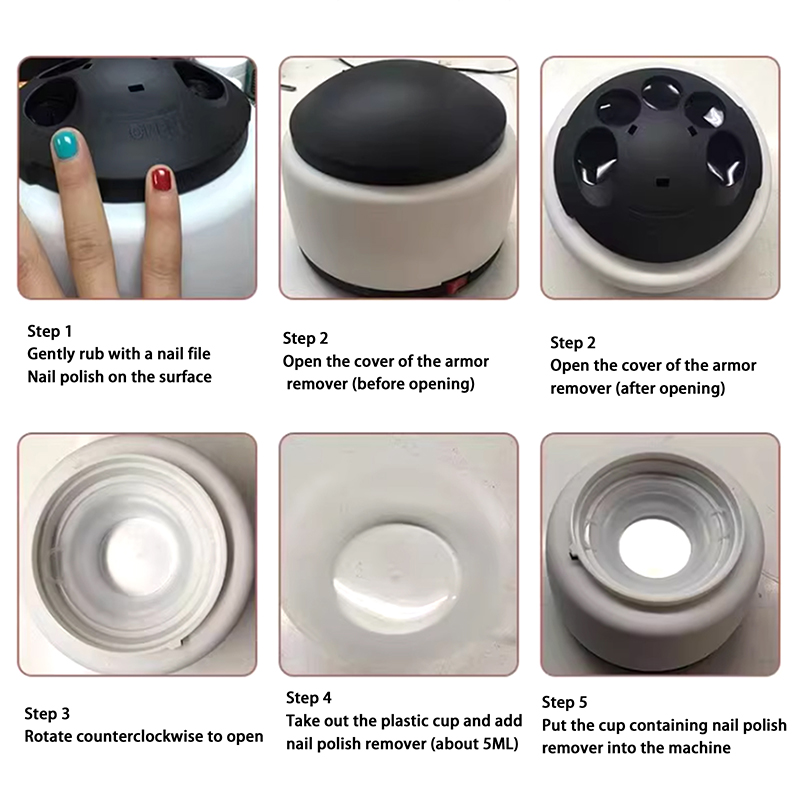 Step 1
Gently rub with a nail file
Nail polish on the surface

Step 2
Open the cover of the armor remover (before opening)

Step 2
Open the cover of the armor remover (after opening)

Step 3
Rotate counterclockwise to open

Step 4
Take out the plastic cup and add nail polish remover (about 5ML)

Step 5
Put the cup containing nail polish remover into the machine