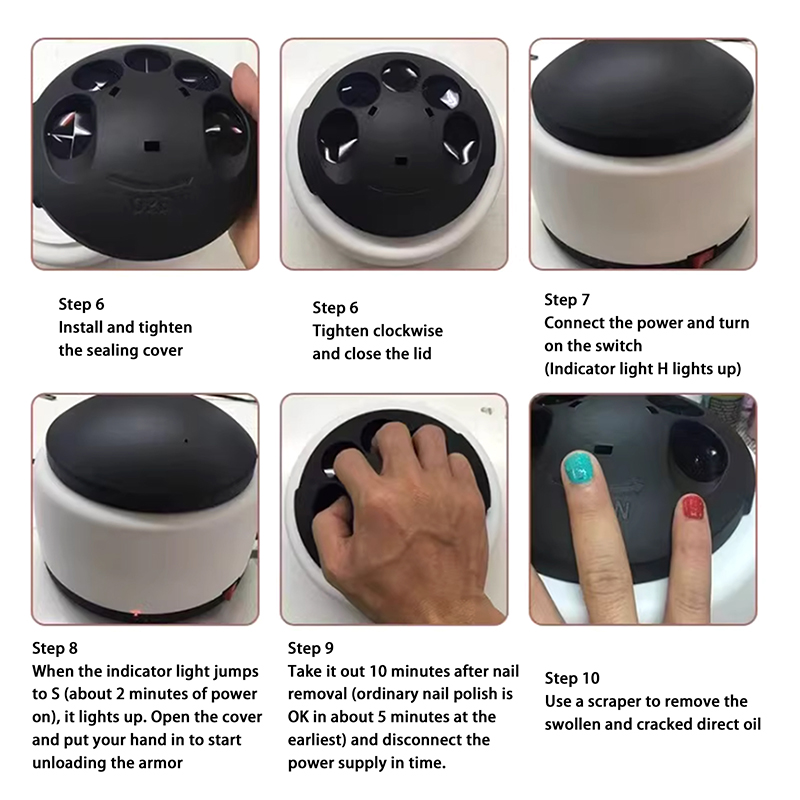 Step 6
Install and tighten the sealing cover

Step 6
Tighten clockwise and close the lid

Step 7
Connect the power and turn on the switch
(Indicator light H lights up)

Step 8
When the indicator light jumps to S (about 2 minutes of power on), it lights up. Open the cover and put your hand in to start unloading the armor

Step 9
Take it out 10 minutes after nail removal (ordinary nail polish is OK in about 5 minutes at the earliest) and disconnect the power supply in time.

Step 10
Use a scraper to remove the swollen and cracked direct oil