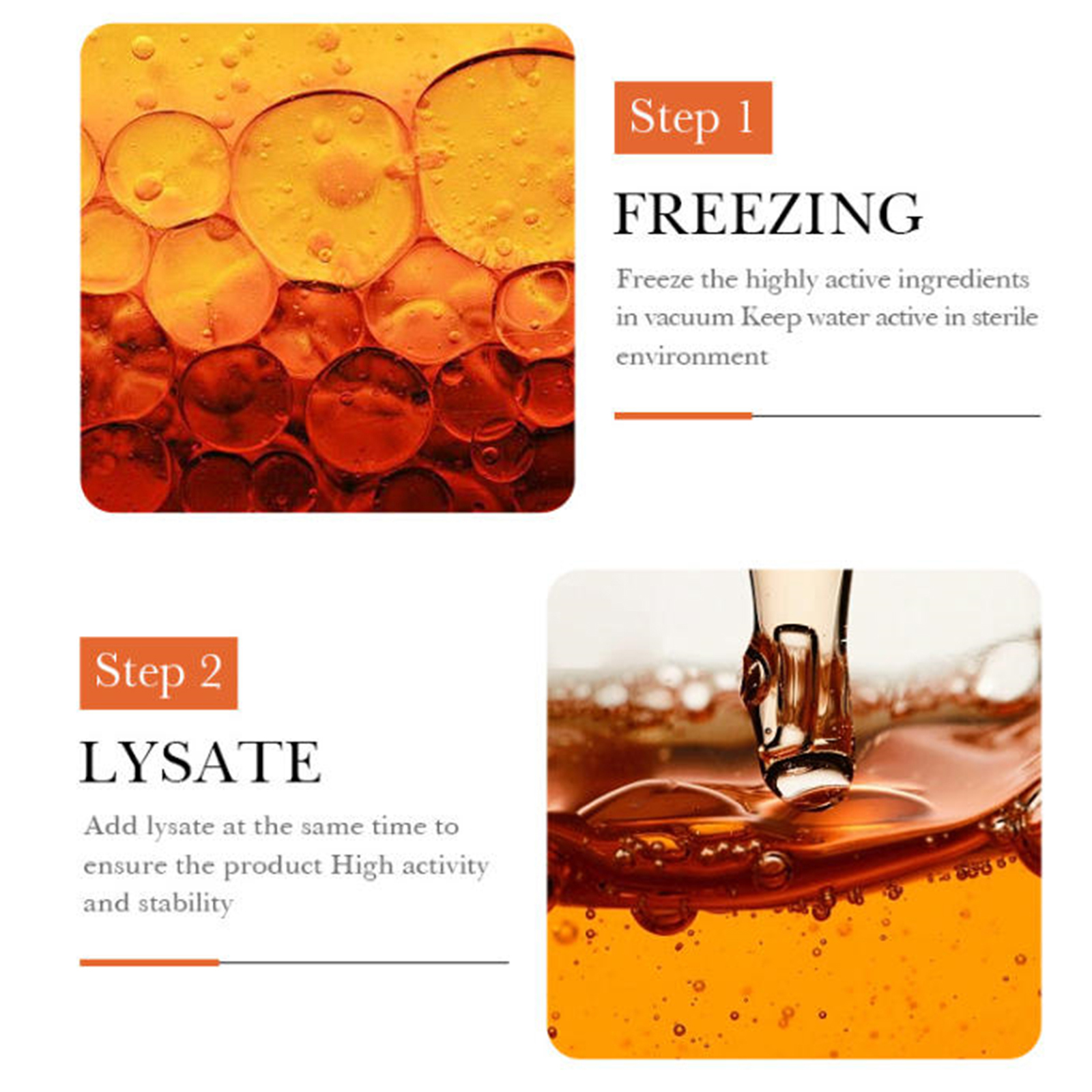 Step 1

FREEZING

Freeze the highly active ingredients in vacuum Keep water active in sterile environment

Step 2

LYSATE

Add lysate at the same time to ensure the product High activity and stability