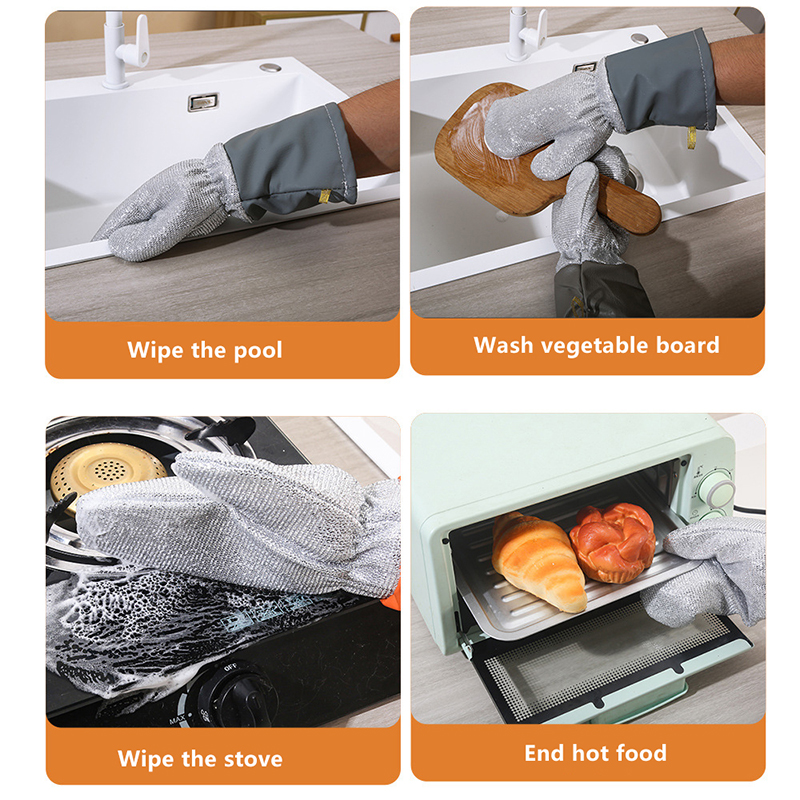 Wipe the pool

Wash vegetable board

OFF

MAX

Wipe the stove

End hot food