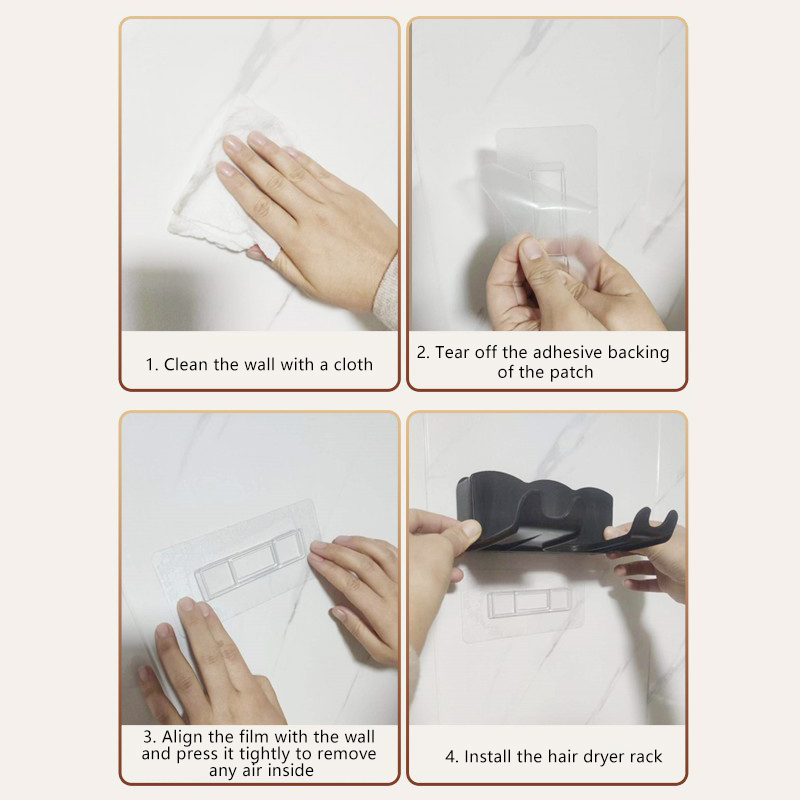 1. Clean the wall with a cloth

2. Tear off the adhesive backing of the patch

3. Align the film with the wall and press it tightly to remove any air inside

4. Install the hair dryer rack