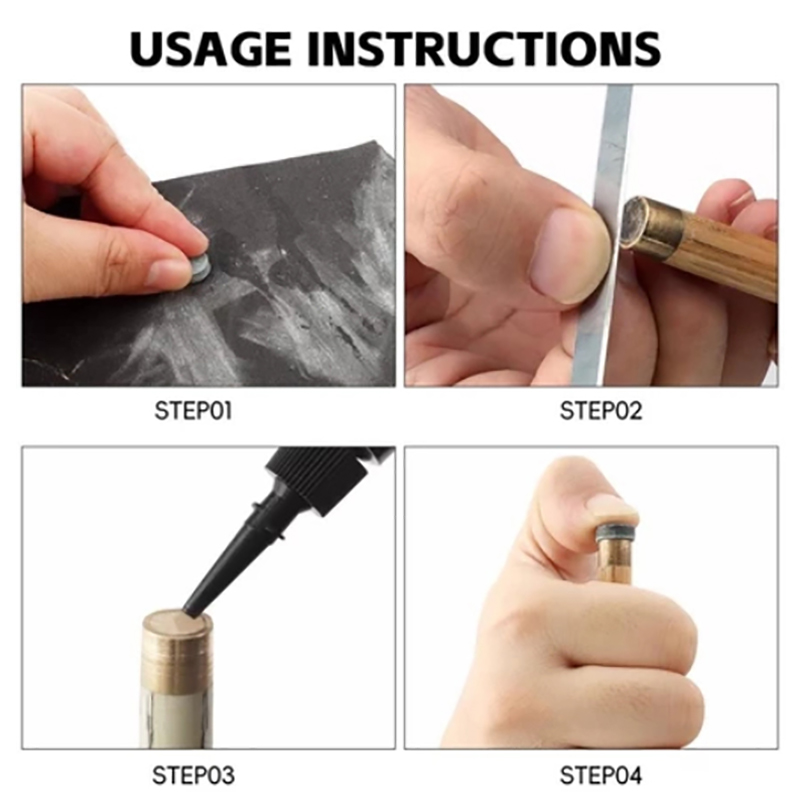 USAGE INSTRUCTIONS

STEP01

STEP02

STEP03

STEP04