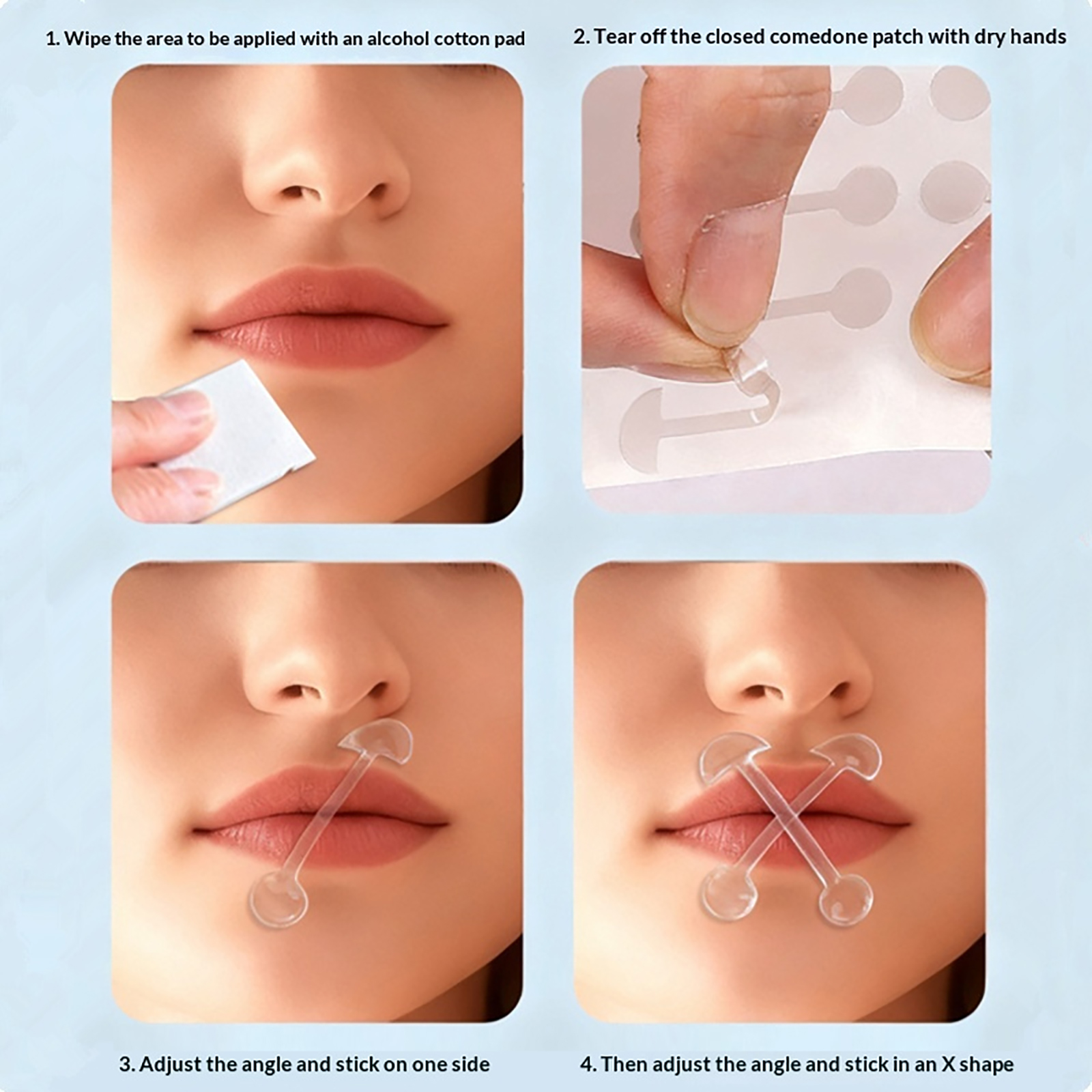 1. Wipe the area to be applied with an alcohol cotton pad

2. Tear off the closed comedone patch with dry hands

3. Adjust the angle and stick on one side

4. Then adjust the angle and stick in an X shape