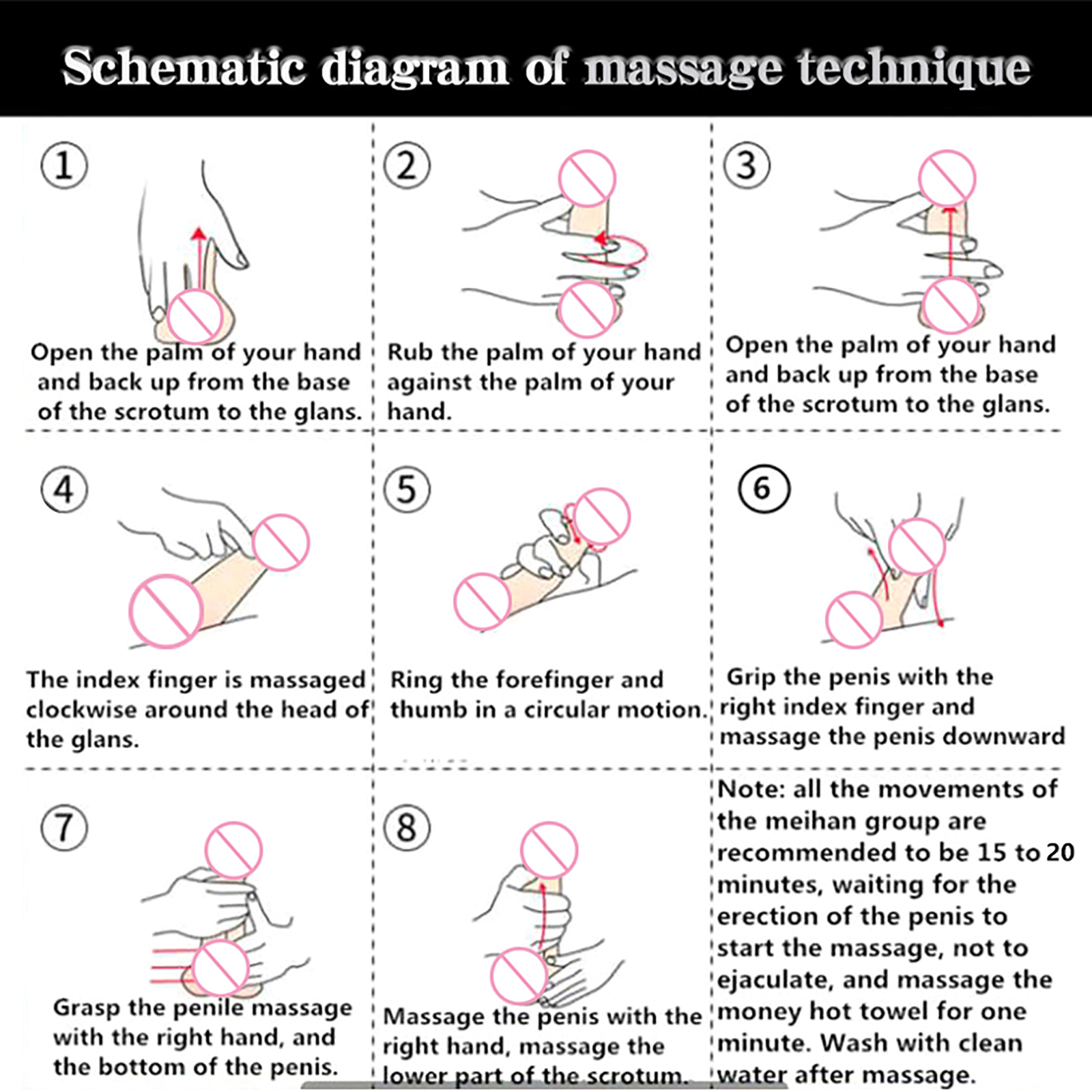 Schematic diagram of massage technique

①

Open the palm of your hand and back up from the base of the scrotum to the glans.

②

Rub the palm of your hand against the palm of your hand.

③

Open the palm of your hand and back up from the base of the scrotum to the glans.

④

The index finger is massaged clockwise around the head of the glans.

⑤

Ring the forefinger and thumb in a circular motion.

⑥

Grip the penis with the right index finger and massage the penis downward

⑦

Grasp the penile massage with the right hand, and the bottom of the penis.

⑧

Massage the penis with the right hand, massage the lower part of the scrotum.

Note: all the movements of the meihan group are recommended to be 15 to 20 minutes, waiting for the erection of the penis to start the massage, not to ejaculate, and massage the money hot towel for one minute. Wash with clean water after massage.