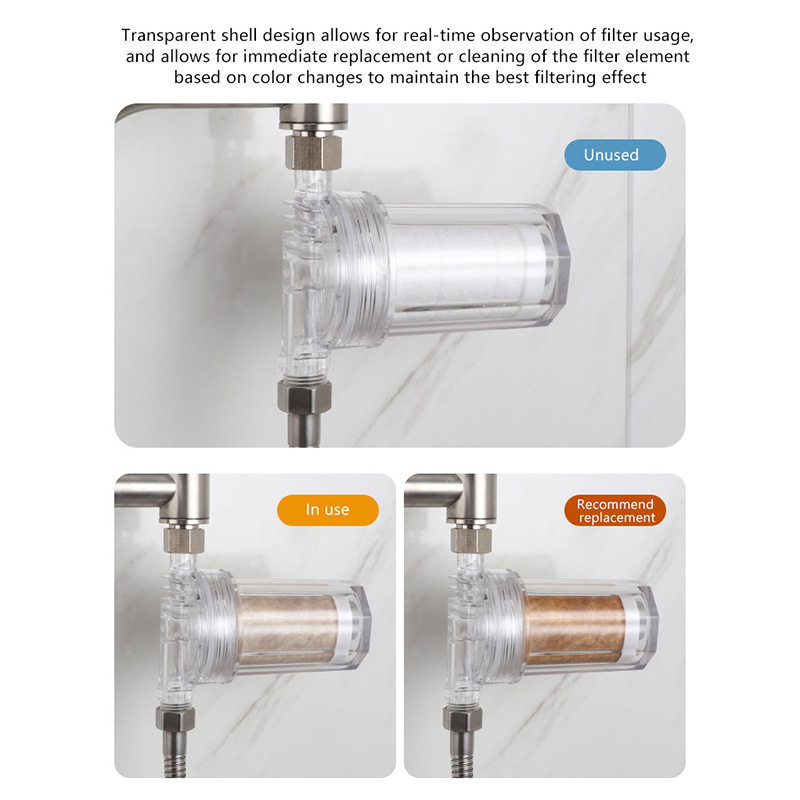 Transparent shell design allows for real-time observation of filter usage, and allows for immediate replacement or cleaning of the filter element based on color changes to maintain the best filtering effect

Unused

In use

Recommend replacement