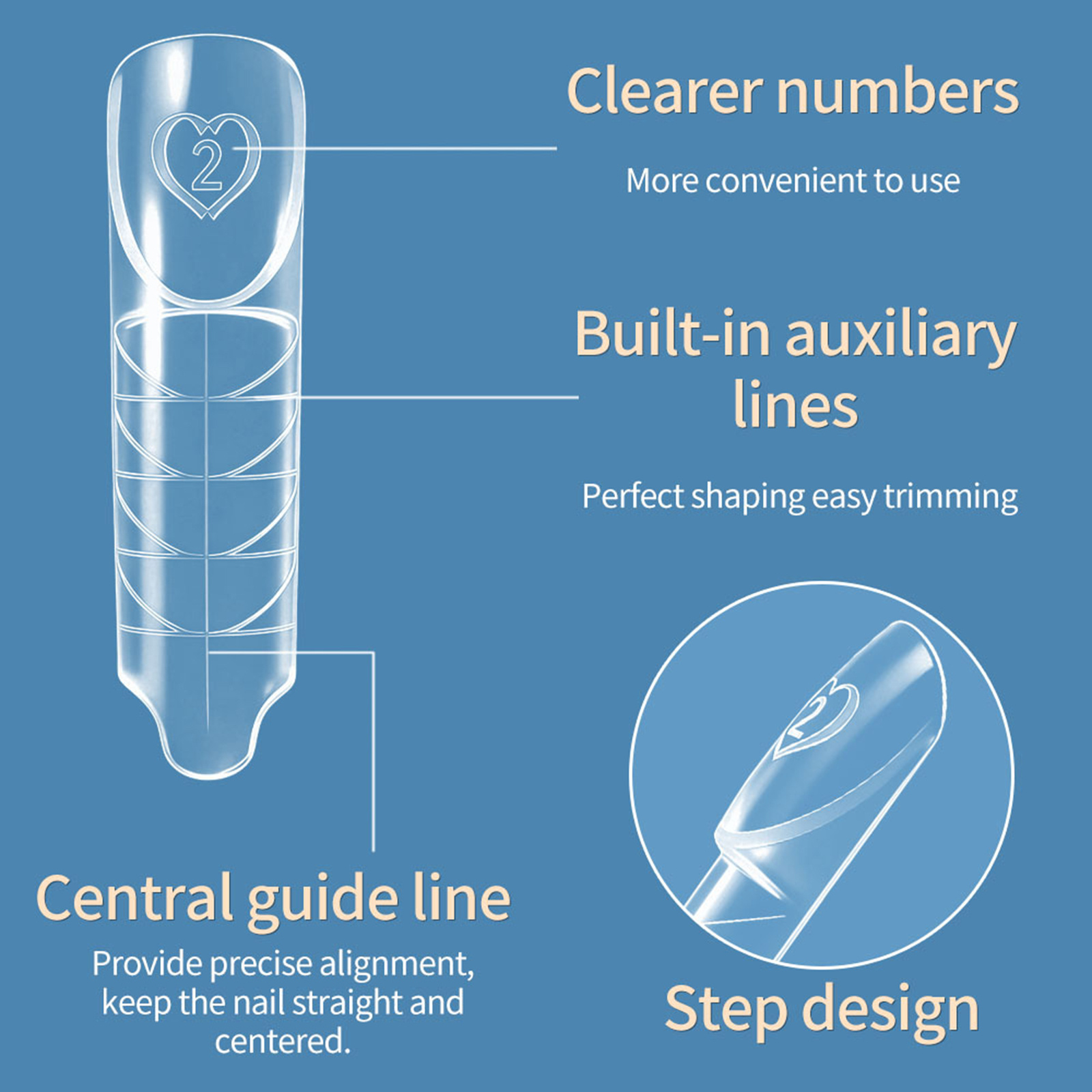 2

Clearer numbers

More convenient to use

Built-in auxiliary lines

Perfect shaping easy trimming

Central guide line

Provide precise alignment, keep the nail straight and centered.

2

Step design