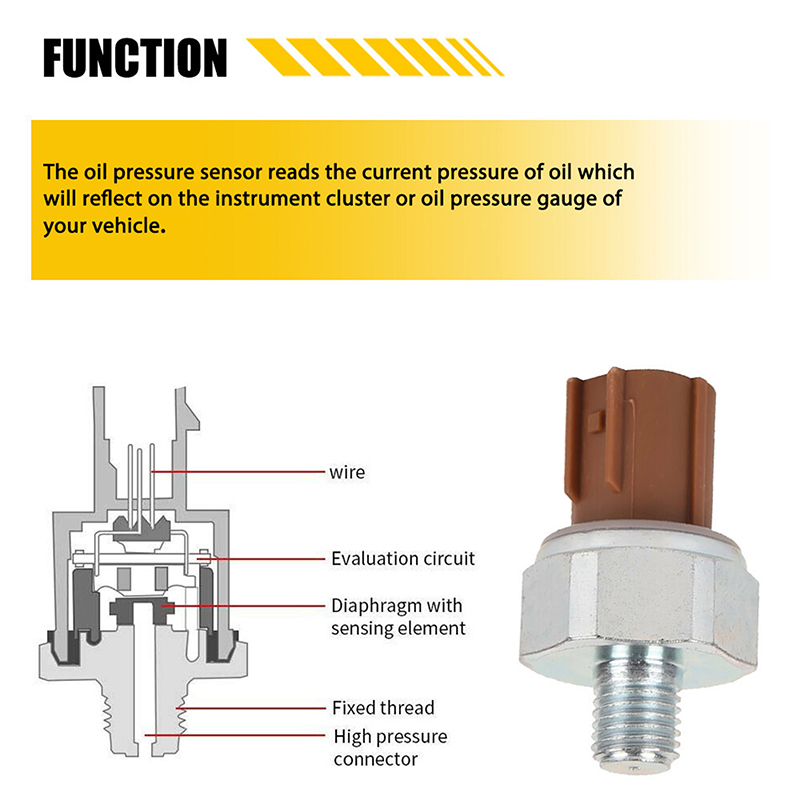 FUNCTION

The oil pressure sensor reads the current pressure of oil which will reflect on the instrument cluster or oil pressure gauge of your vehicle.

wire

Evaluation circuit

Diaphragm with sensing element

Fixed thread

High pressure connector