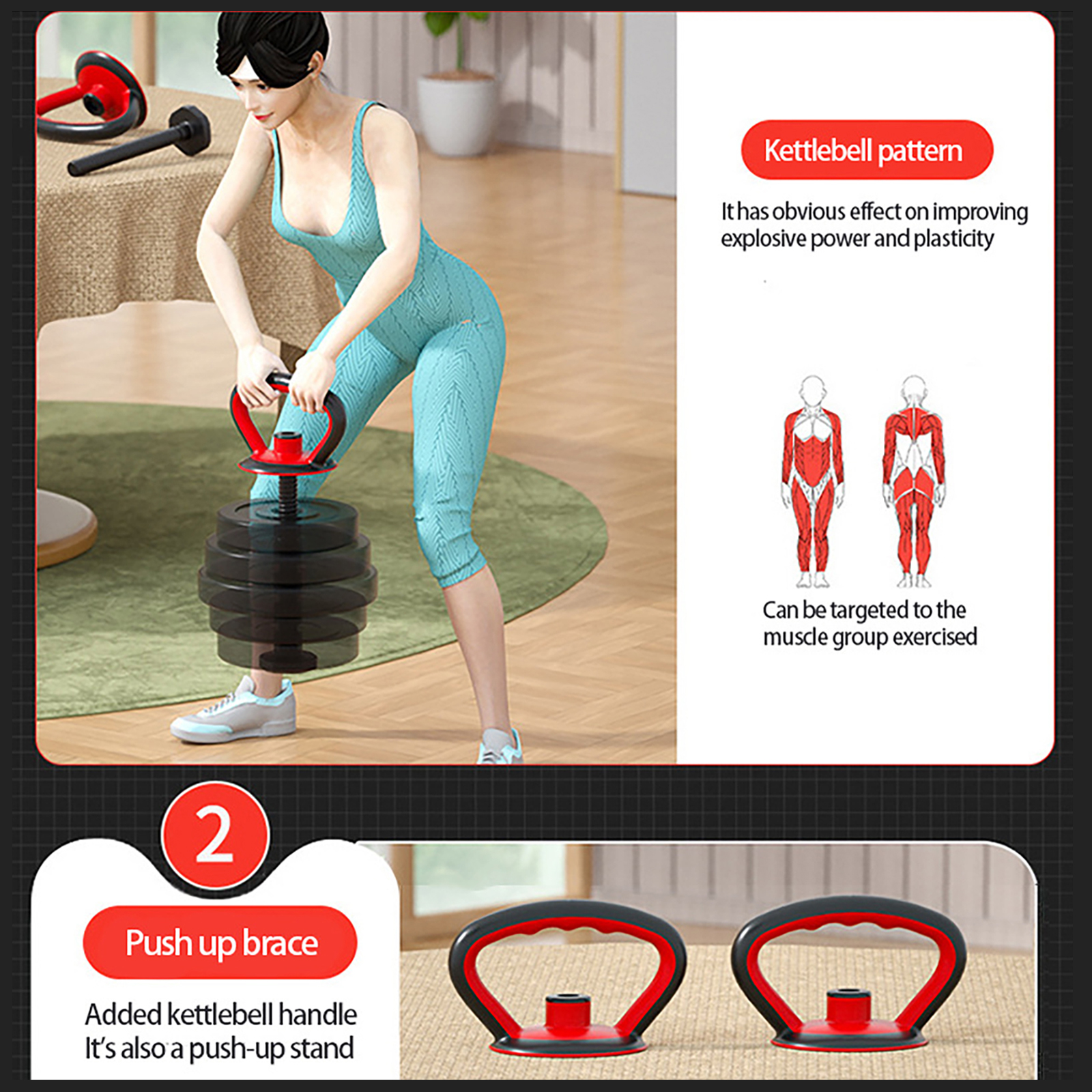 Kettlebell pattern

It has obvious effect on improving explosive power and plasticity

Can be targeted to the muscle group exercised

2

Push up brace

Added kettlebell handle
It's also a push-up stand