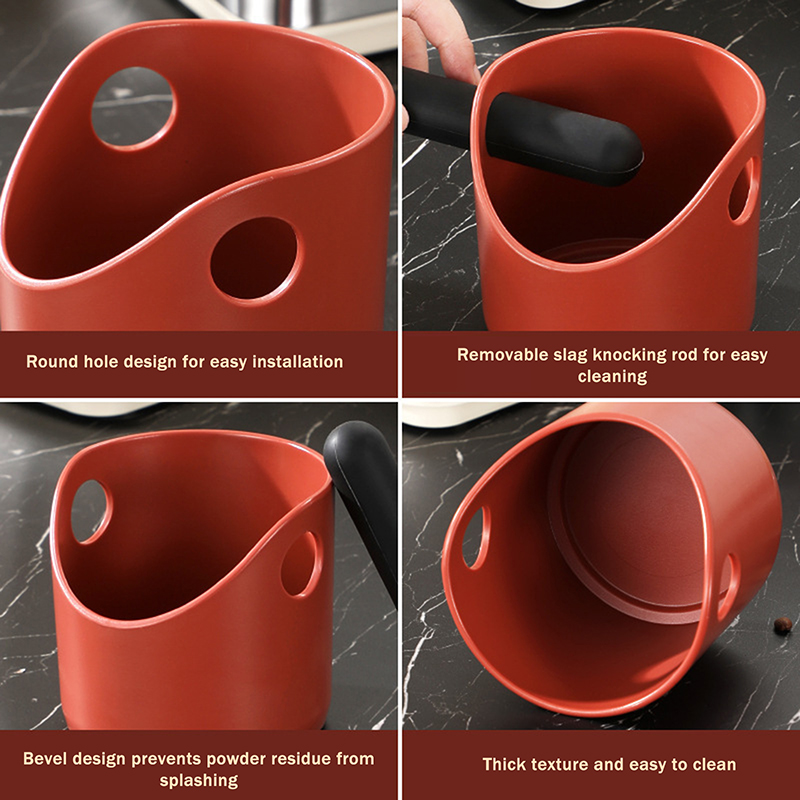 Round hole design for easy installation

Removable slag knocking rod for easy cleaning

Bevel design prevents powder residue from splashing

Thick texture and easy to clean