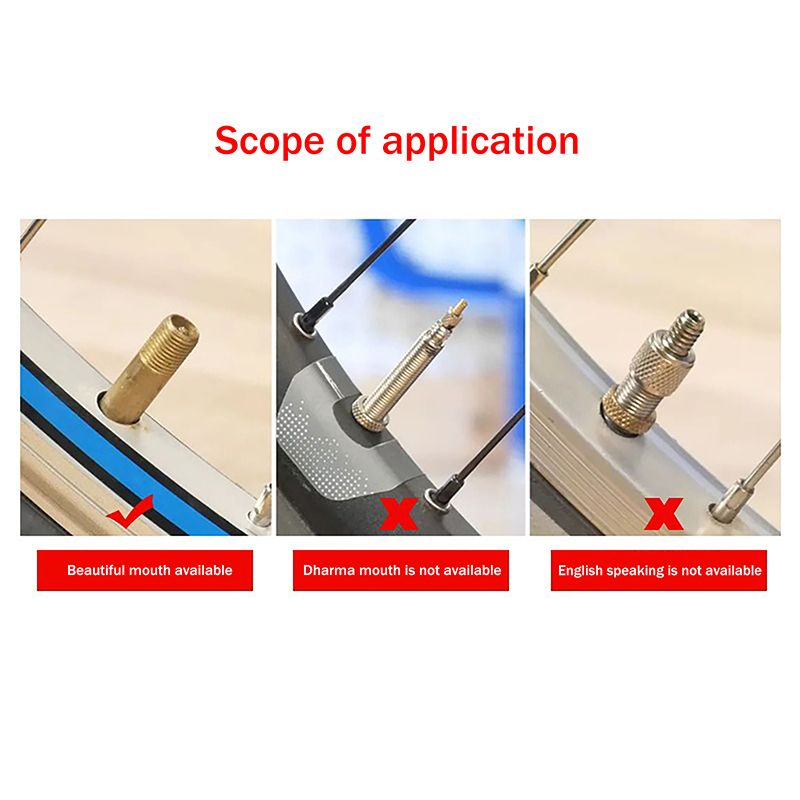 Scope of application

Beautiful mouth available

Dharma mouth is not available

English speaking is not available