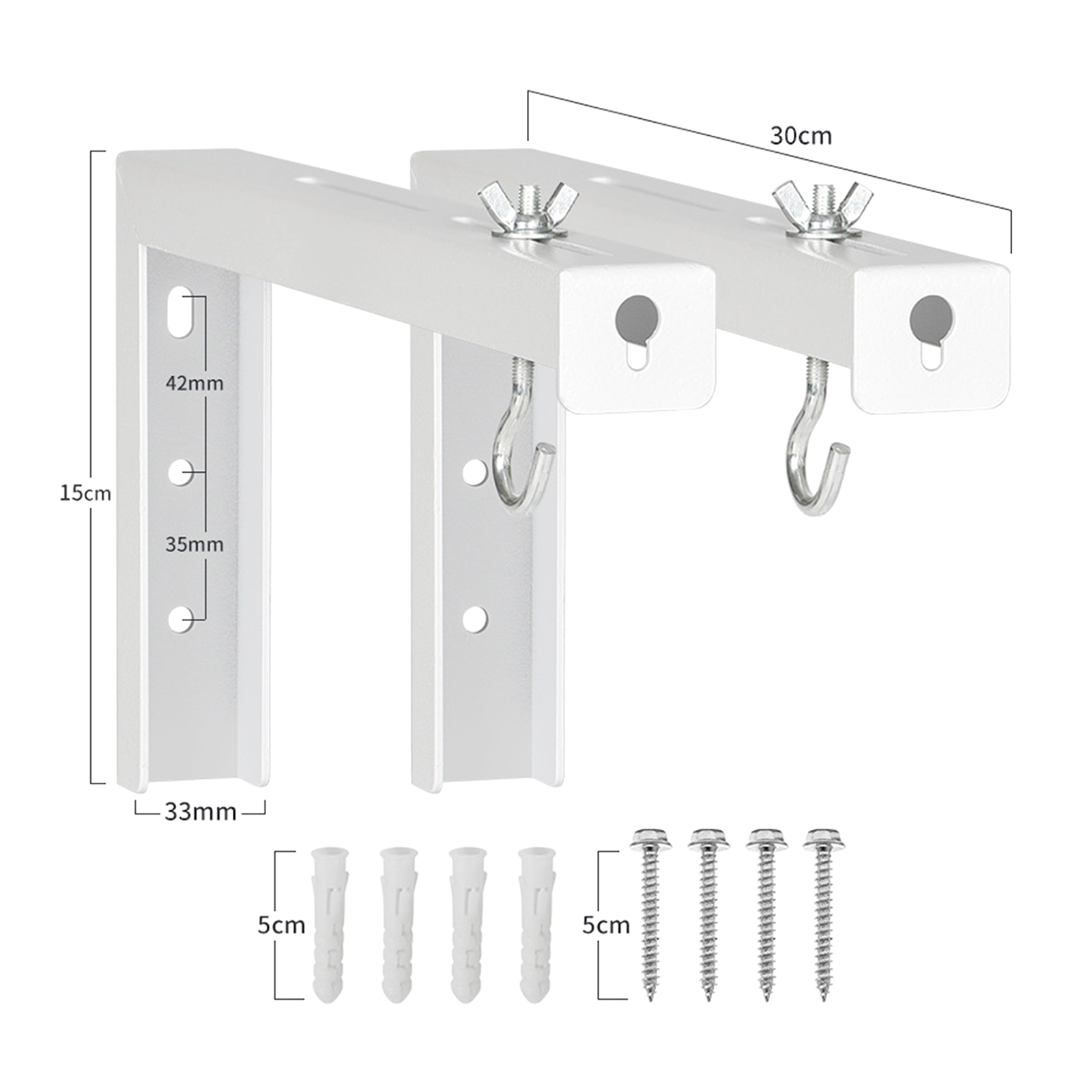 30cm

15cm

42mm

35mm

33mm

5cm

5cm