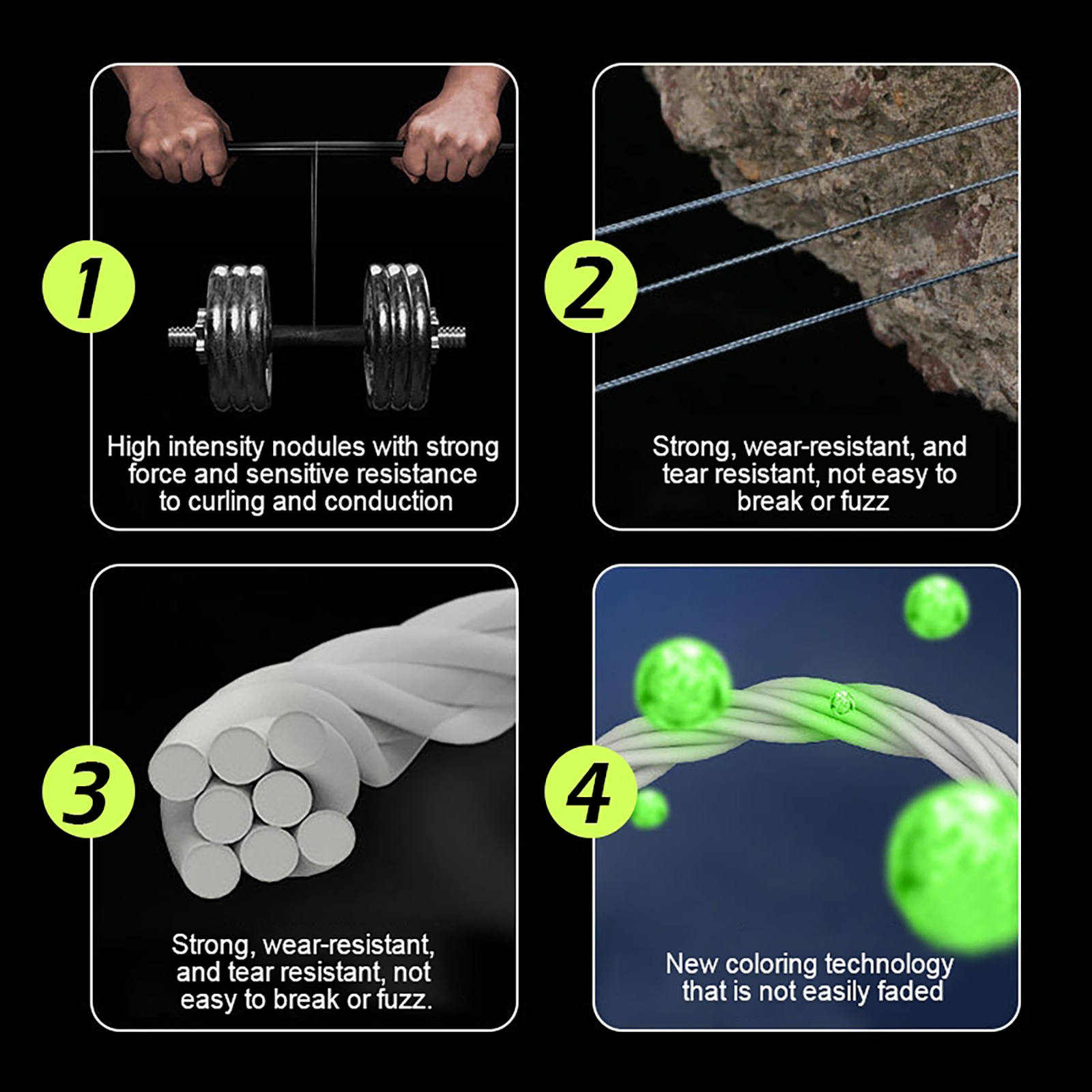 1

High intensity nodules with strong force and sensitive resistance to curling and conduction

2

Strong, wear-resistant, and tear resistant, not easy to break or fuzz

3

Strong, wear-resistant, and tear resistant, not easy to break or fuzz.

4

New coloring technology that is not easily faded