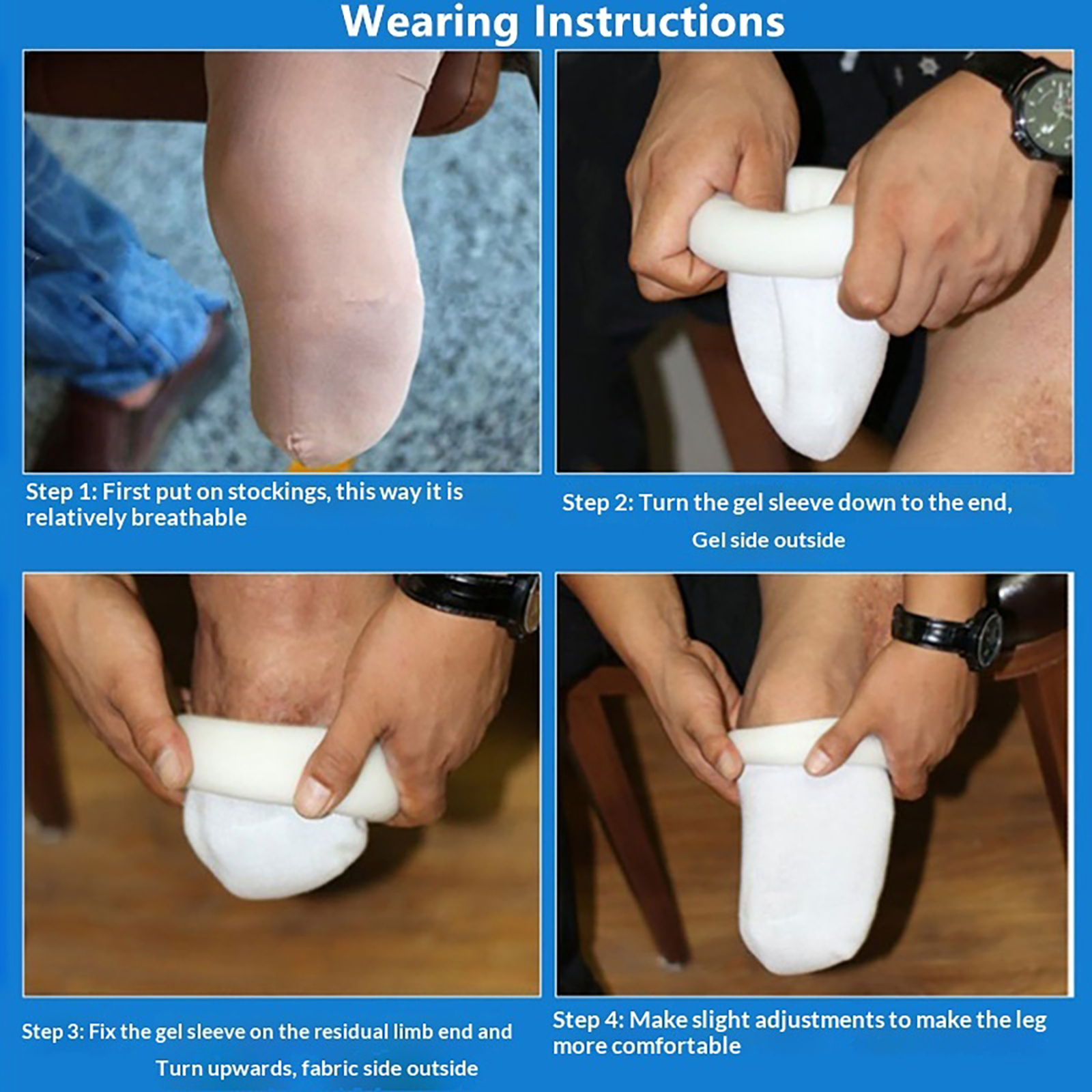 Wearing Instructions

Step 1: First put on stockings, this way it is relatively breathable

Step 2: Turn the gel sleeve down to the end, Gel side outside

Step 3: Fix the gel sleeve on the residual limb end and Turn upwards, fabric side outside

Step 4: Make slight adjustments to make the leg more comfortable