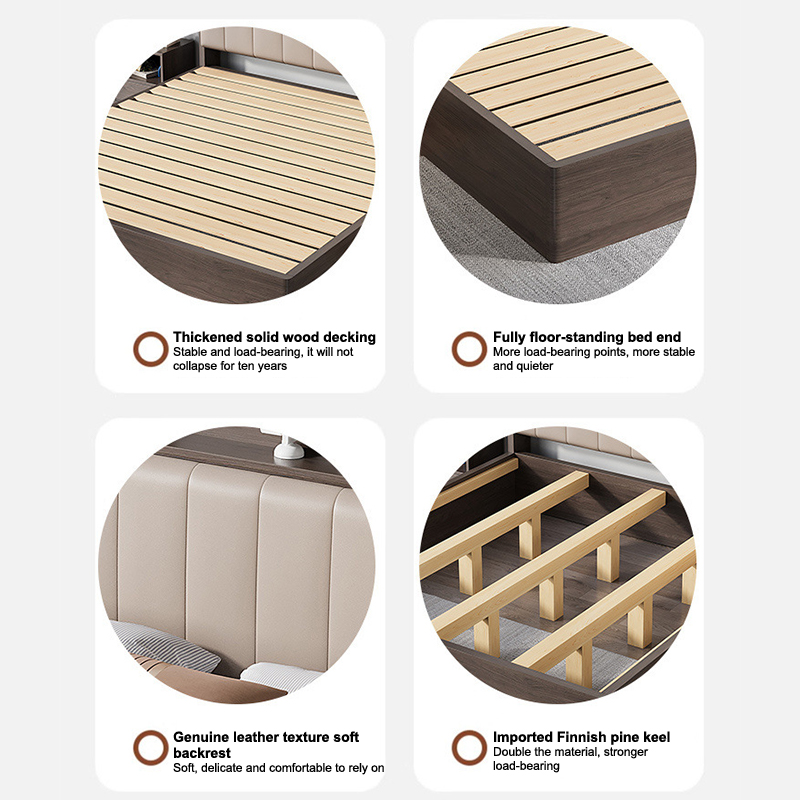 Thickened solid wood decking
Stable and load-bearing, it will not collapse for ten years

Fully floor-standing bed end
More load-bearing points, more stable and quieter

Genuine leather texture soft backrest
Soft, delicate and comfortable to rely on

Imported Finnish pine keel
Double the material, stronger load-bearing