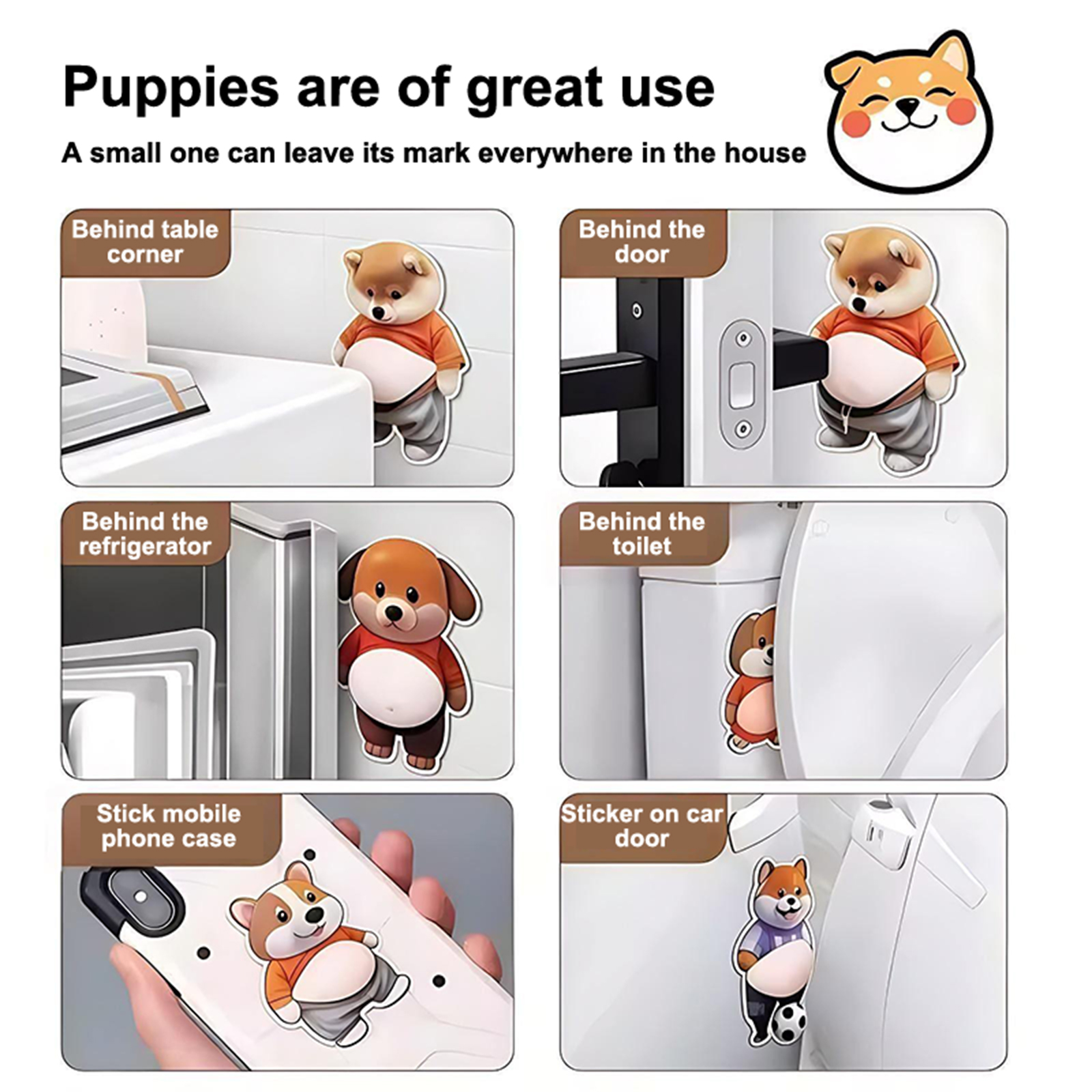 Puppies are of great use

A small one can leave its mark everywhere in the house

Behind table corner

Behind the door

Behind the refrigerator

Behind the toilet

Stick mobile phone case

Sticker on car door