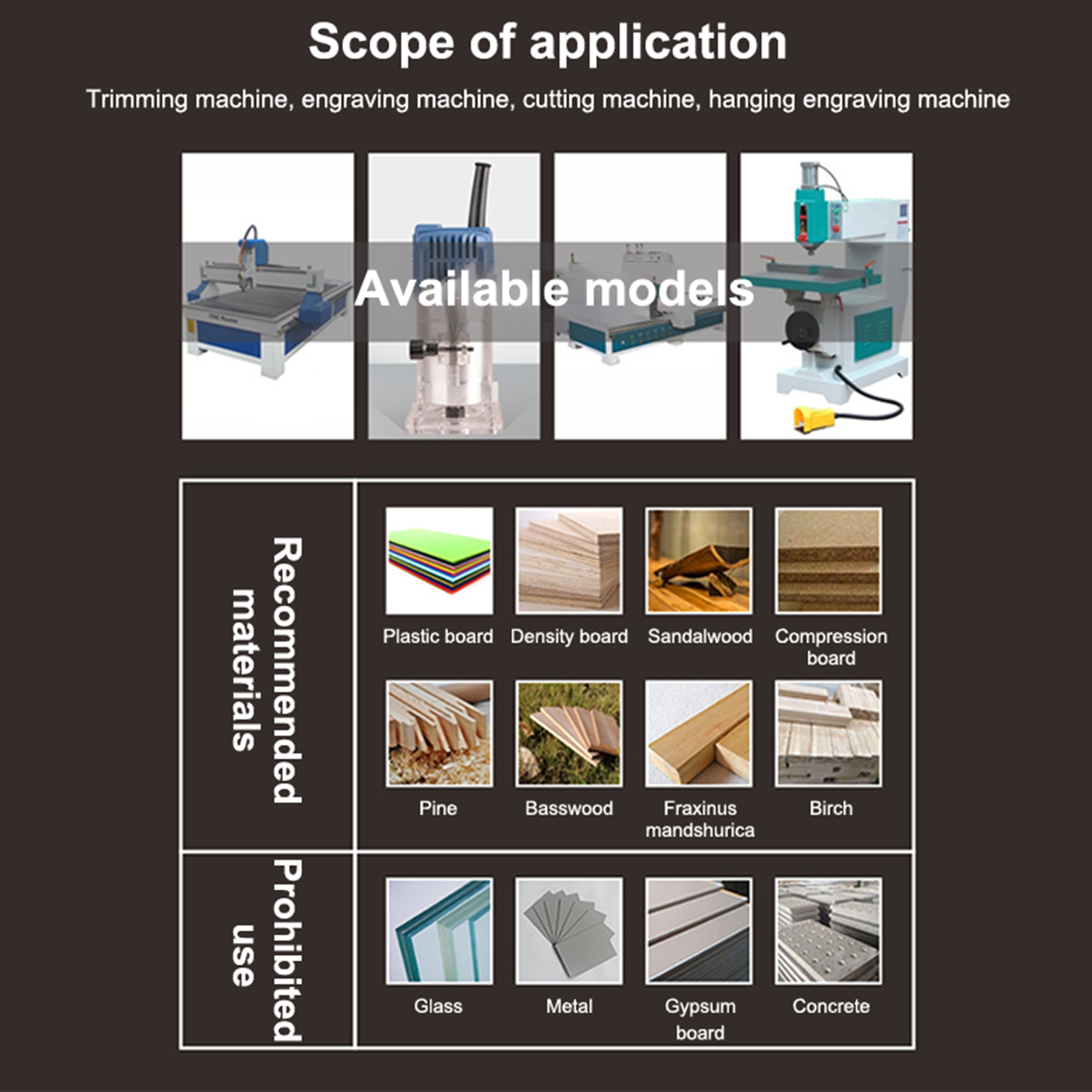 Scope of application

Trimming machine, engraving machine, cutting machine, hanging engraving machine

Available models

Recommended materials

Plastic board

Density board

Sandalwood

Compression board

Pine

Basswood

Fraxinus mandshurica

Birch

Prohibited use

Glass

Metal

Gypsum board

Concrete