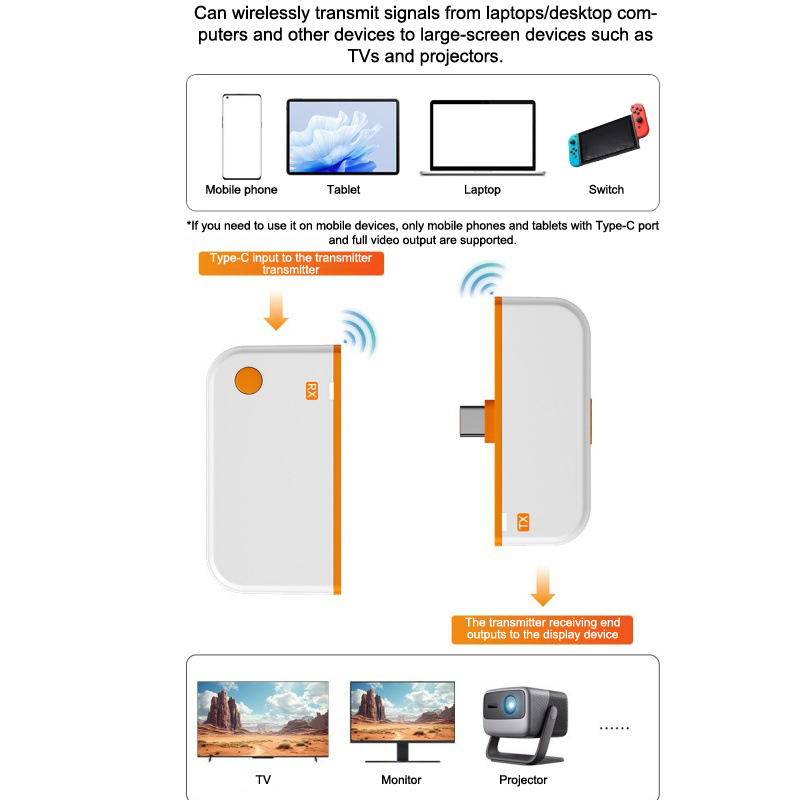 Can wirelessly transmit signals from laptops/desktop computers and other devices to large-screen devices such as TVs and projectors.

Mobile phone

Tablet

Laptop

Switch

*If you need to use it on mobile devices, only mobile phones and tablets with Type-C port and full video output are supported.

Type-C input to the transmitter transmitter

RX

TX

The transmitter receiving end outputs to the display device

TV

Monitor

Projector

......